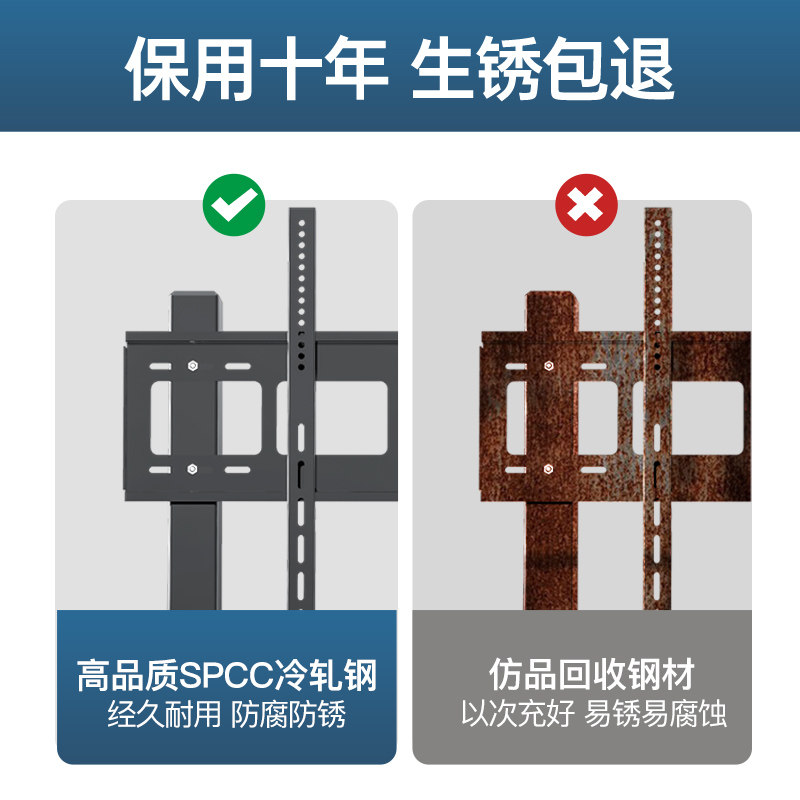 保用十年 生锈包退

高品质SPCC冷轧钢
经久耐用 防腐防锈

仿品回收钢材
以次充好 易锈易腐蚀