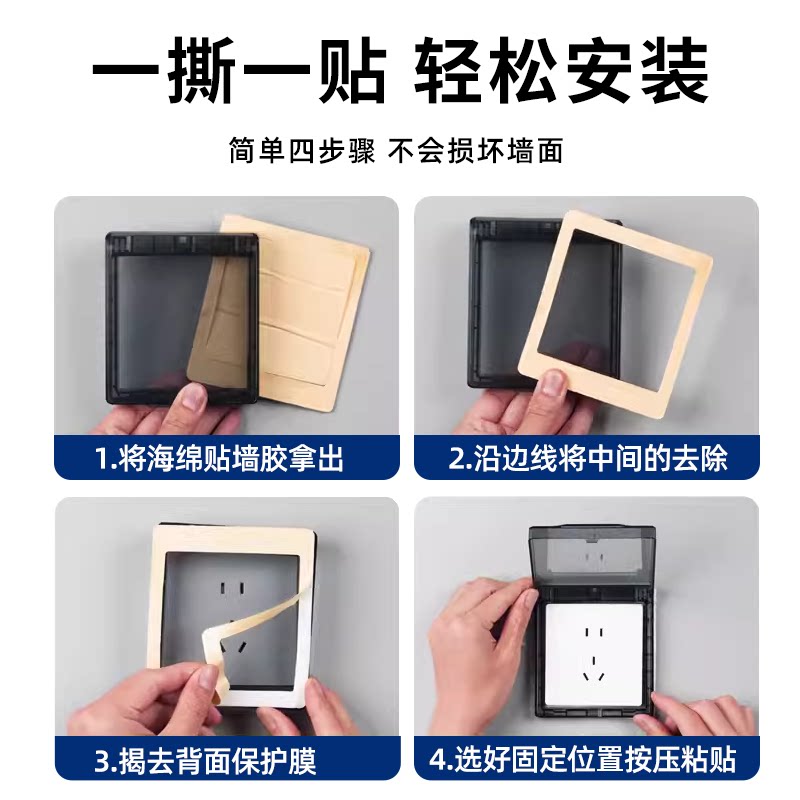 一撕一贴 轻松安装

简单四步骤 不会损坏墙面

1.将海绵贴墙胶拿出

2.沿边线将中间的去除

3.揭去背面保护膜

4.选好固定位置按压粘贴