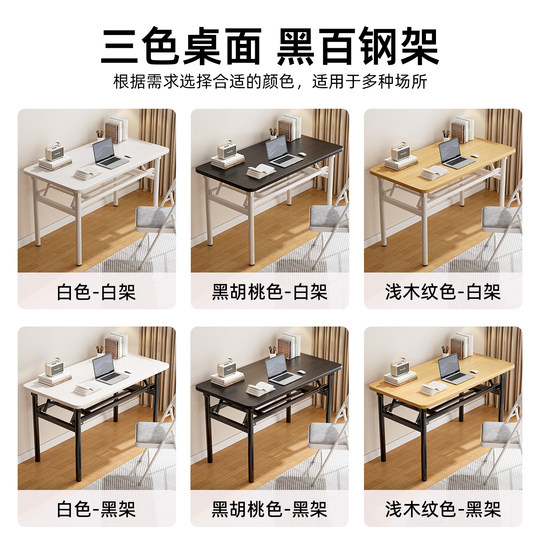 三色桌面 黑百钢架

根据需求选择合适的颜色，适用于多种场所

白色-白架

黑胡桃色-白架

浅木纹色-白架

白色-黑架

黑胡桃色-黑架

浅木纹色-黑架