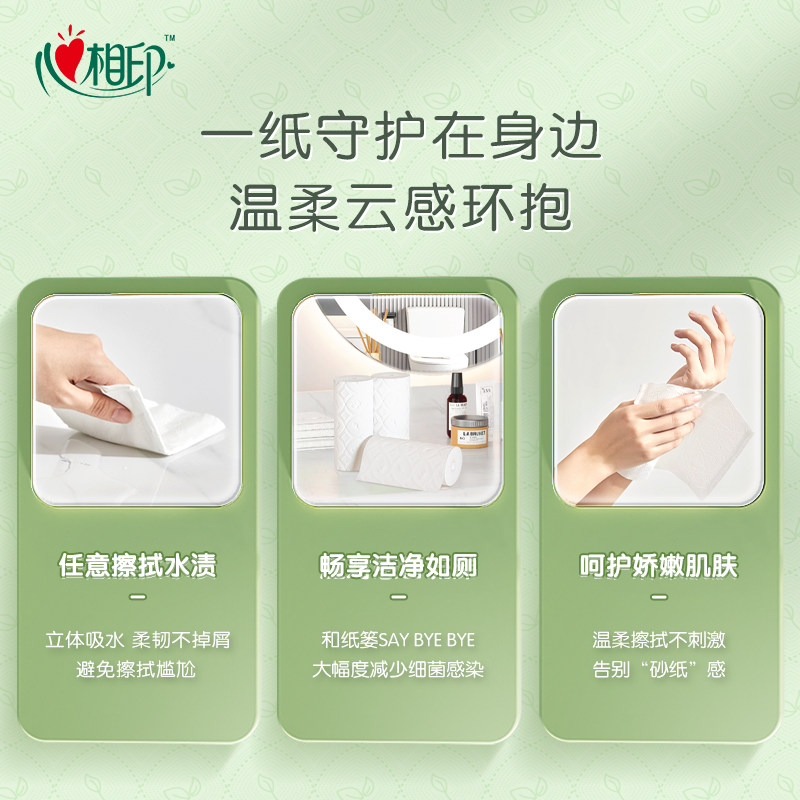 心相印™

一纸守护在身边
温柔云感环抱

任意擦拭水渍
—
立体吸水 柔韧不掉屑
避免擦拭尴尬

畅享洁净如厕
—
和纸篓SAY BYE BYE
大幅度减少细菌感染

呵护娇嫩肌肤
—
温柔擦拭不刺激
告别“砂纸”感