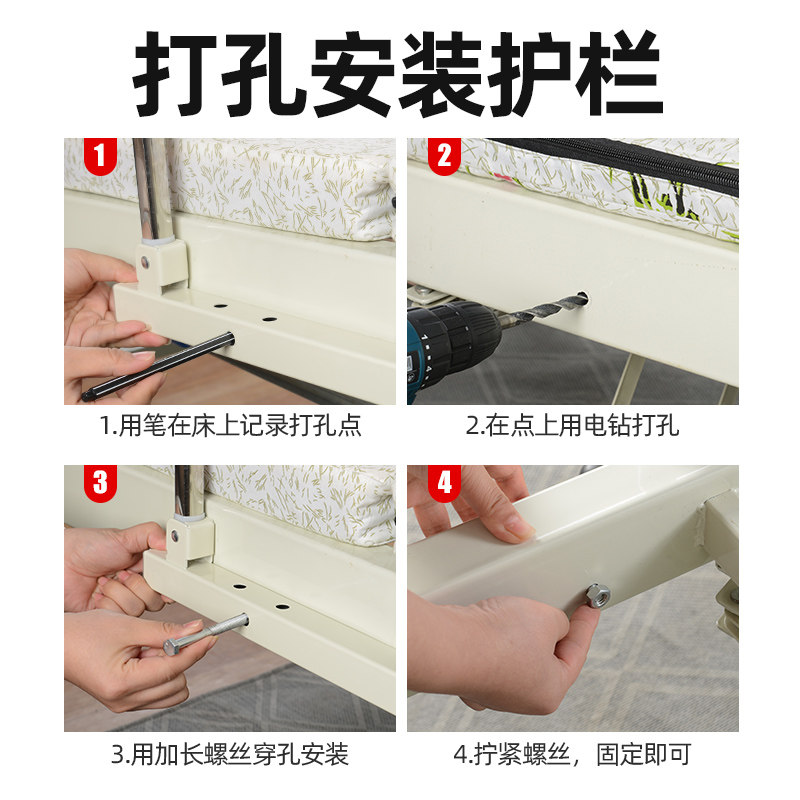 打孔安装护栏

1

1.用笔在床上记录打孔点

2

2.在点上用电钻打孔

3

3.用加长螺丝穿孔安装

4

4.拧紧螺丝，固定即可