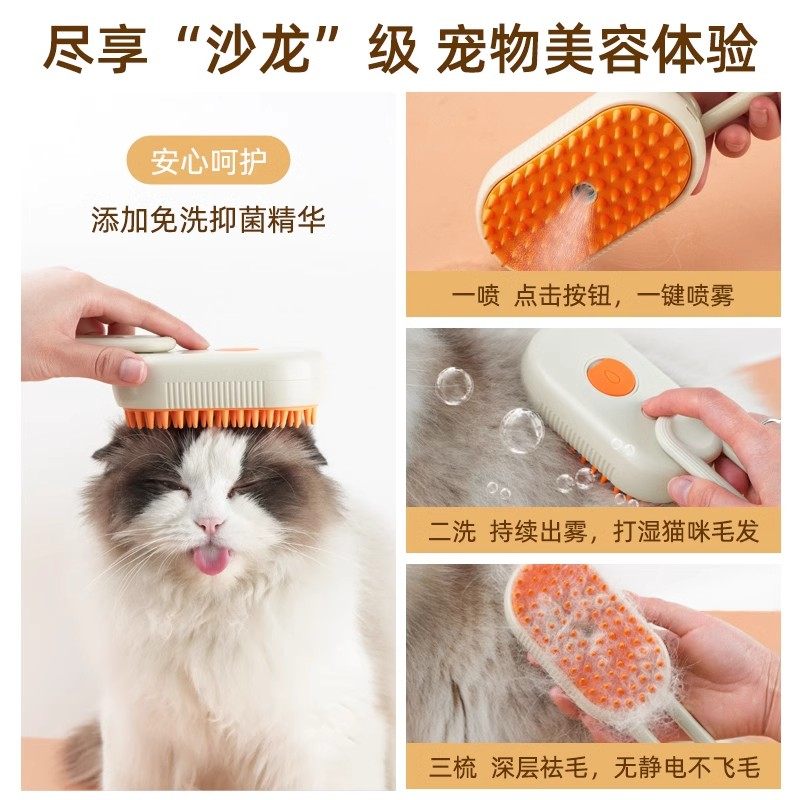 尽享“沙龙”级 宠物美容体验

安心呵护

添加免洗抑菌精华

一喷 点击按钮，一键喷雾

二洗 持续出雾，打湿猫咪毛发

三梳 深层祛毛，无静电不飞毛