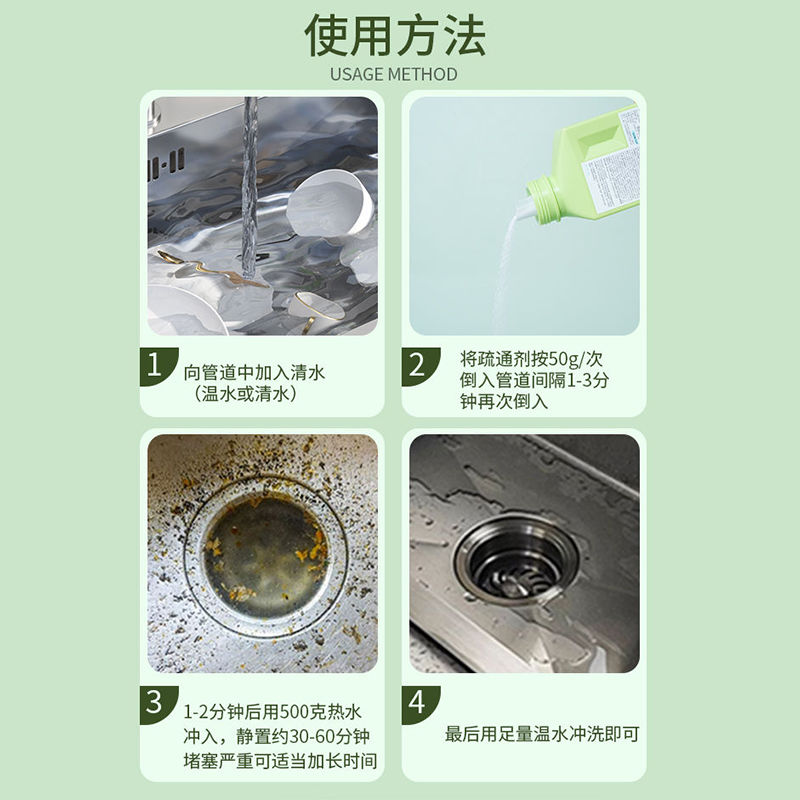 使用方法
USAGE METHOD

1 向管道中加入清水（温水或清水）

2 将疏通剂按50g/次倒入管道间隔1-3分钟再次倒入

3 1-2分钟后用500克热水冲入，静置约30-60分钟堵塞严重可适当加长时间

4 最后用足量温水冲洗即可