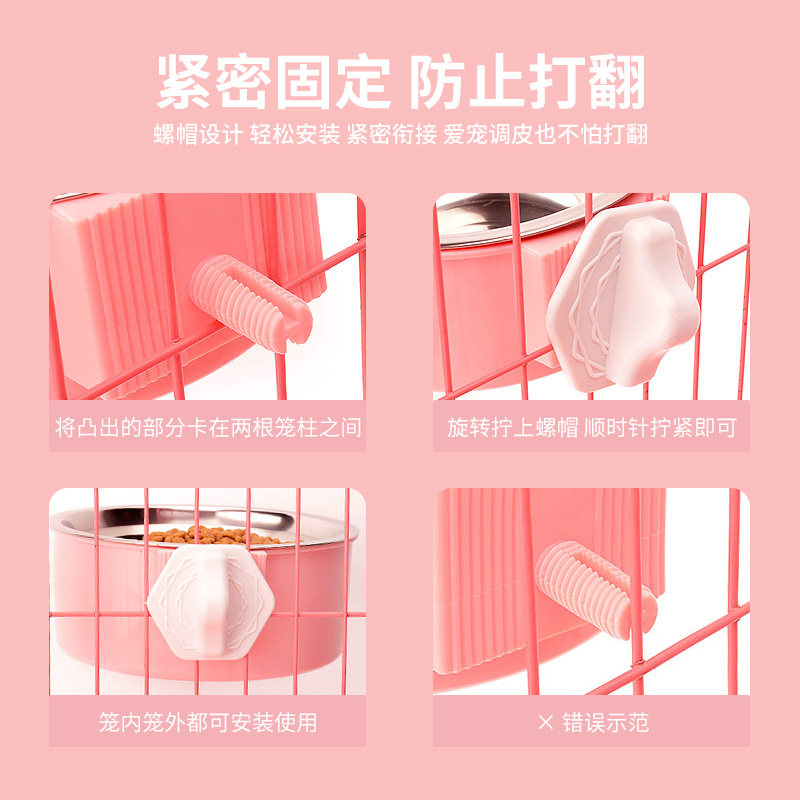 紧密固定 防止打翻

螺帽设计 轻松安装 紧密衔接 爱宠调皮也不怕打翻

将凸出的部分卡在两根笼柱之间

旋转拧上螺帽 顺时针拧紧即可

笼内笼外都可安装使用

× 错误示范