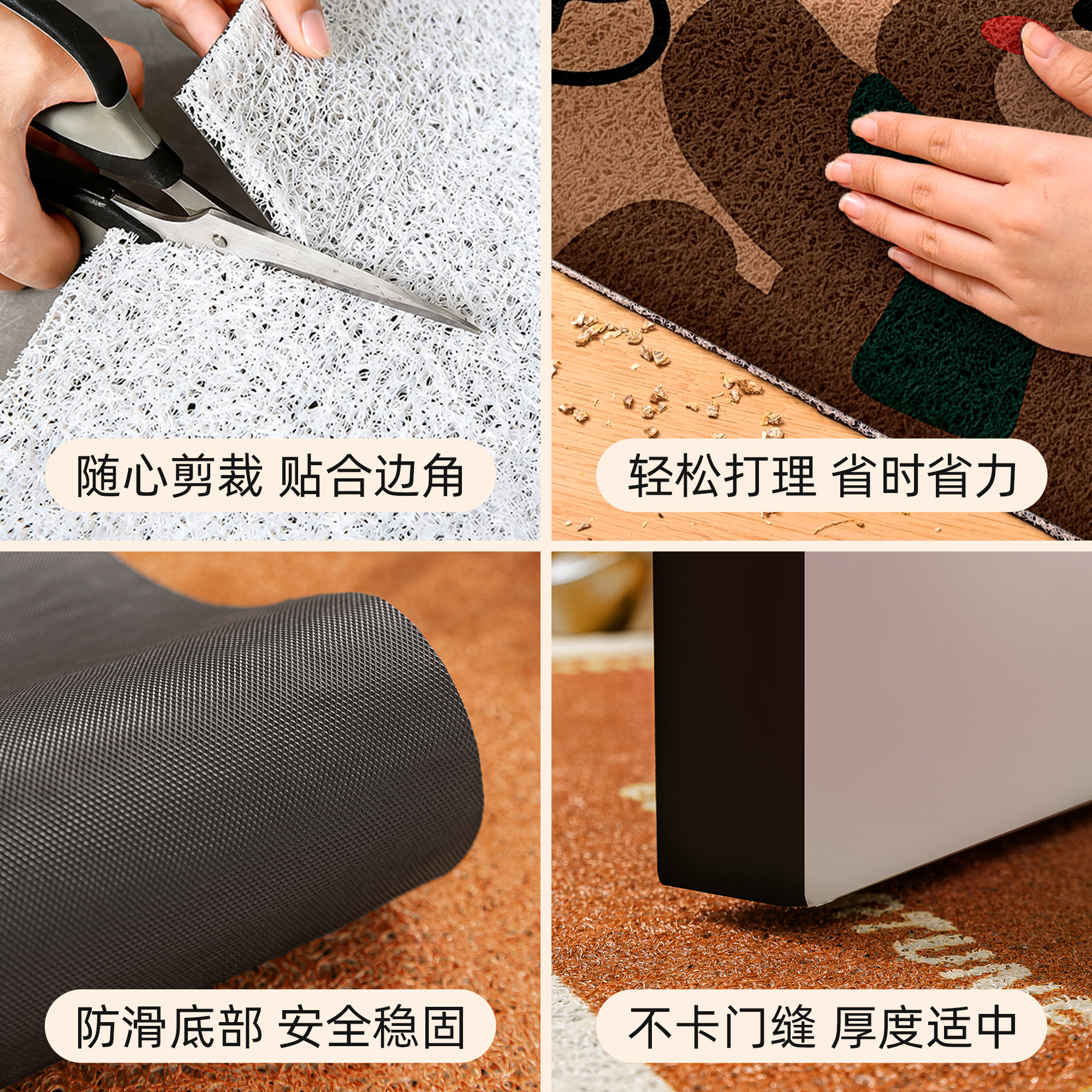 随心剪裁 贴合边角

轻松打理 省时省力

防滑底部 安全稳固

不卡门缝 厚度适中