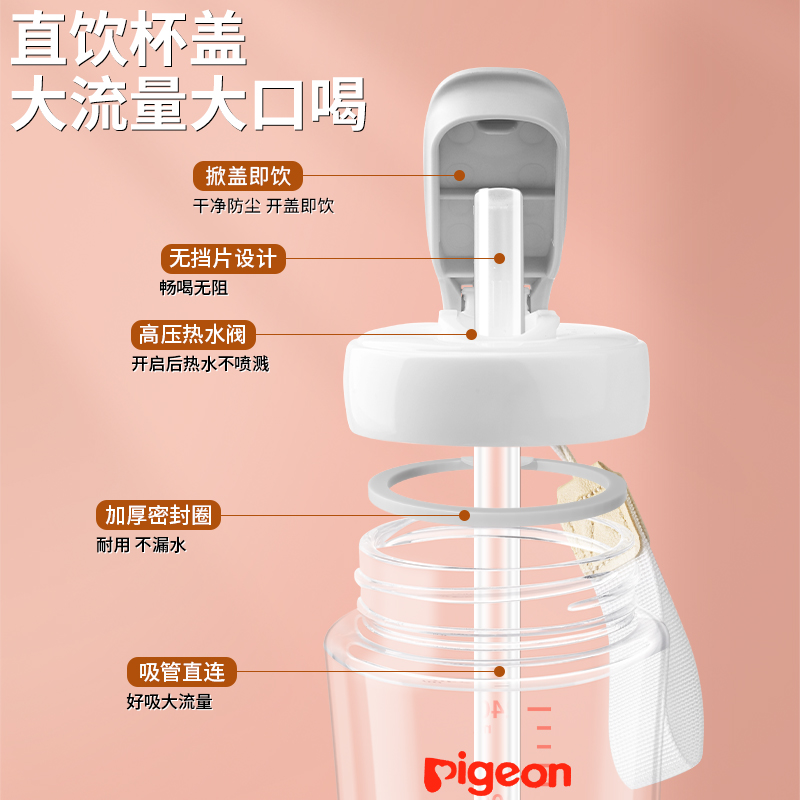 直饮杯盖
大流量大口喝

掀盖即饮
干净防尘 开盖即饮

无挡片设计
畅喝无阻

高压热水阀
开启后热水不喷溅

加厚密封圈
耐用 不漏水

吸管直连
好吸大流量

40

Pigeon