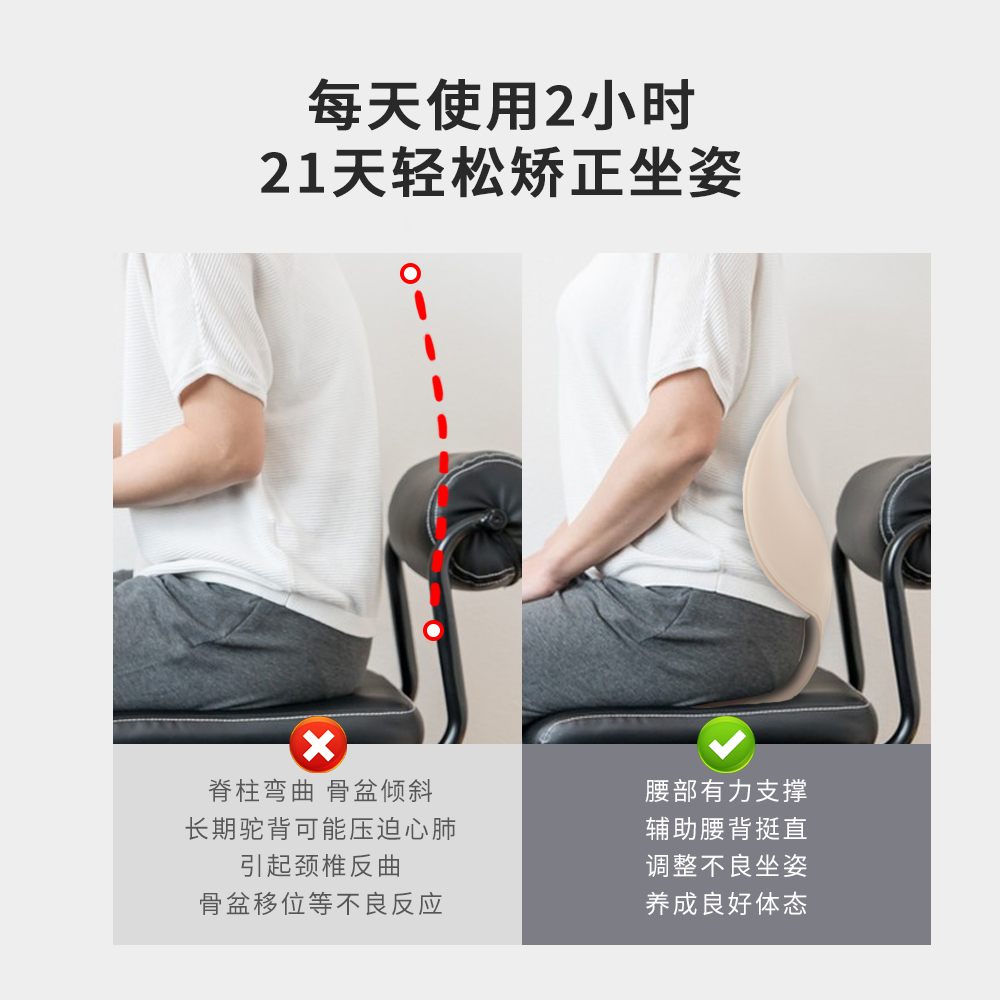 每天使用2小时
21天轻松矫正坐姿

脊柱弯曲 骨盆倾斜
长期驼背可能压迫心肺
引起颈椎反曲
骨盆移位等不良反应

腰部有力支撑
辅助腰背挺直
调整不良坐姿
养成良好体态