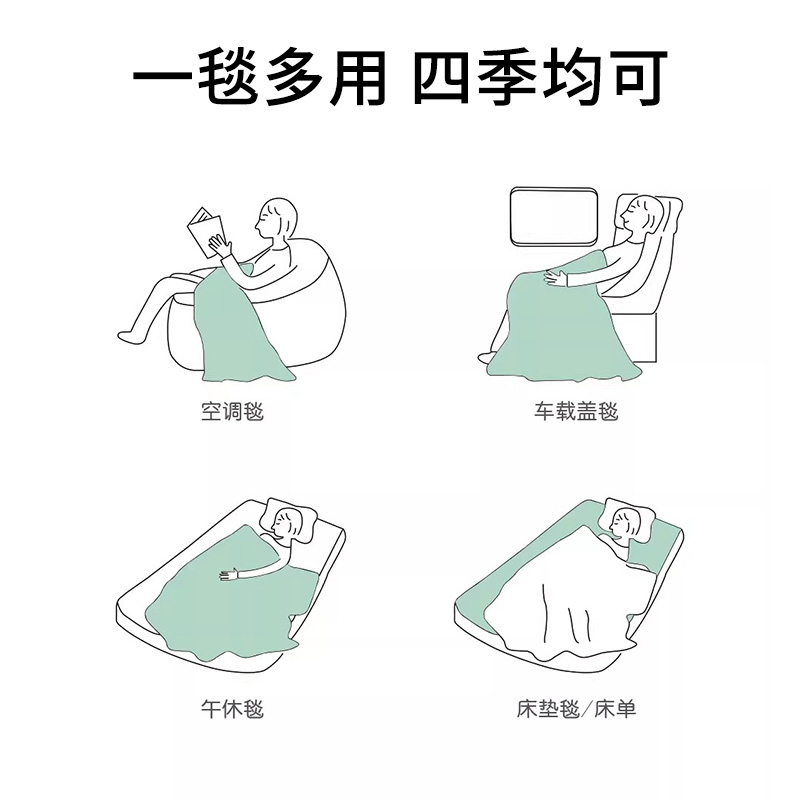 一毯多用 四季均可

空调毯

车载盖毯

午休毯

床垫毯/床单