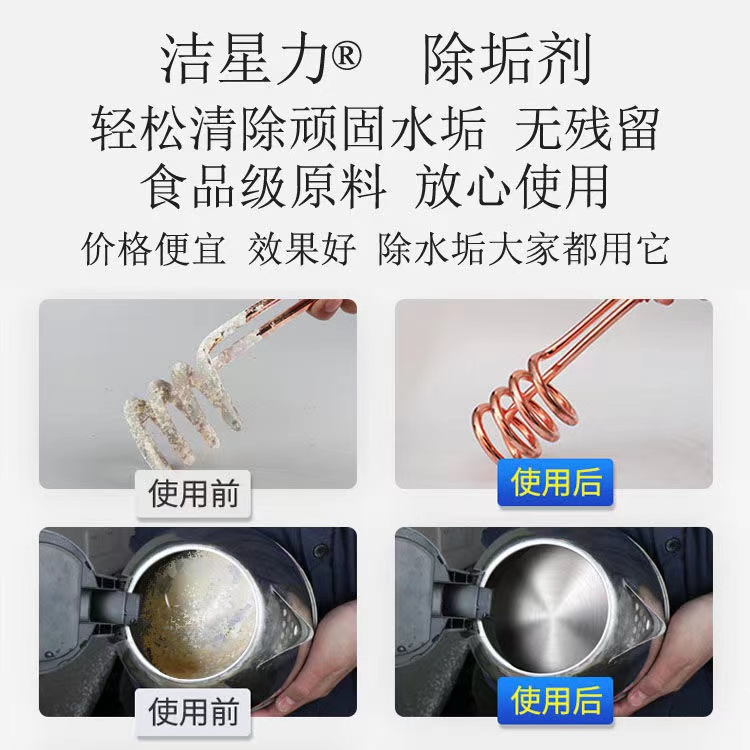 洁星力®　除垢剂
轻松清除顽固水垢 无残留
食品级原料 放心使用
价格便宜 效果好 除水垢大家都用它

使用前

使用后

使用前

使用后