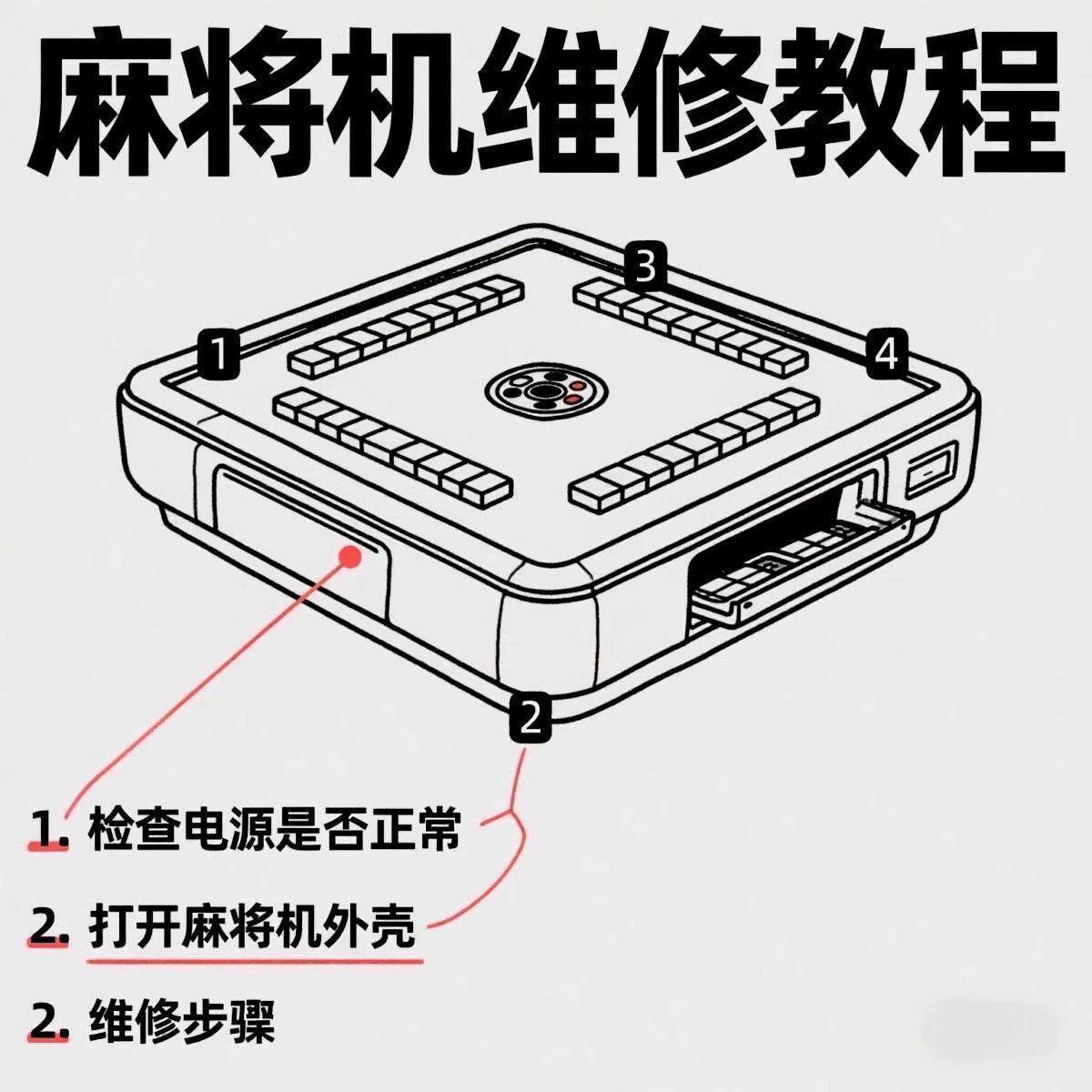 麻将机维修教程

3

1

4

2

1. 检查电源是否正常

2. 打开麻将机外壳

2. 维修步骤