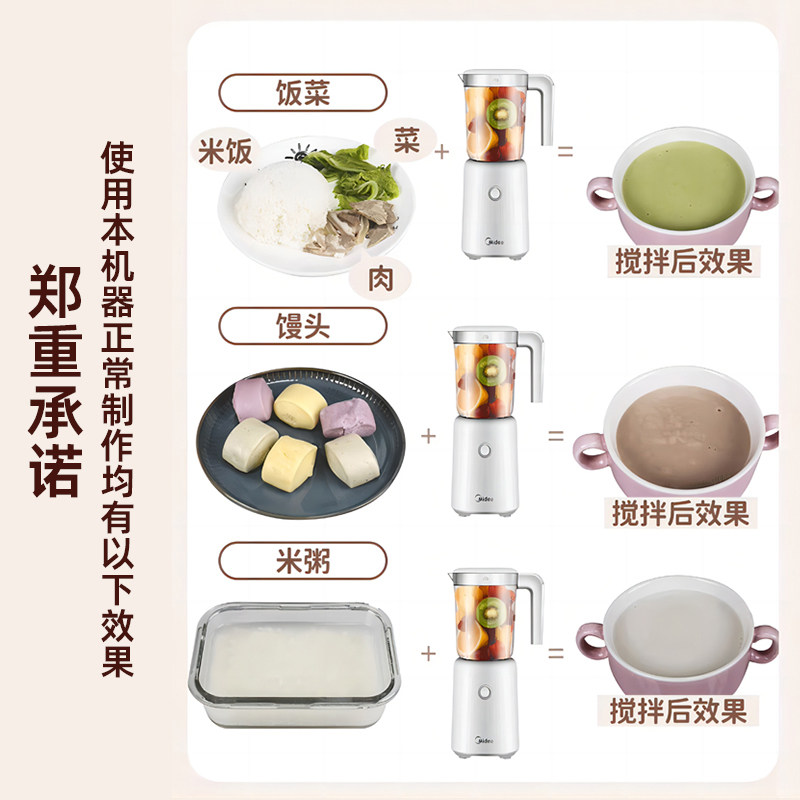 郑重承诺

使用本机器正常制作均有以下效果

饭菜

米饭

菜

肉

+

Midea

=

搅拌后效果

馒头

+

Midea

=

搅拌后效果

米粥

+

Midea

=

搅拌后效果