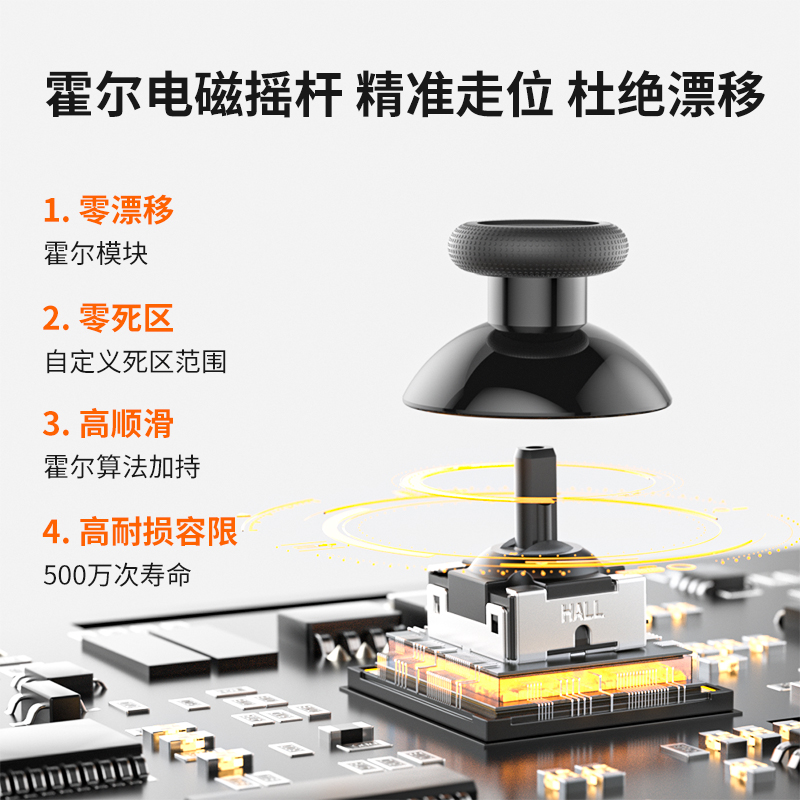 霍尔电磁摇杆 精准走位 杜绝漂移

1. 零漂移
霍尔模块

2. 零死区
自定义死区范围

3. 高顺滑
霍尔算法加持

4. 高耐损容限
500万次寿命

HALL