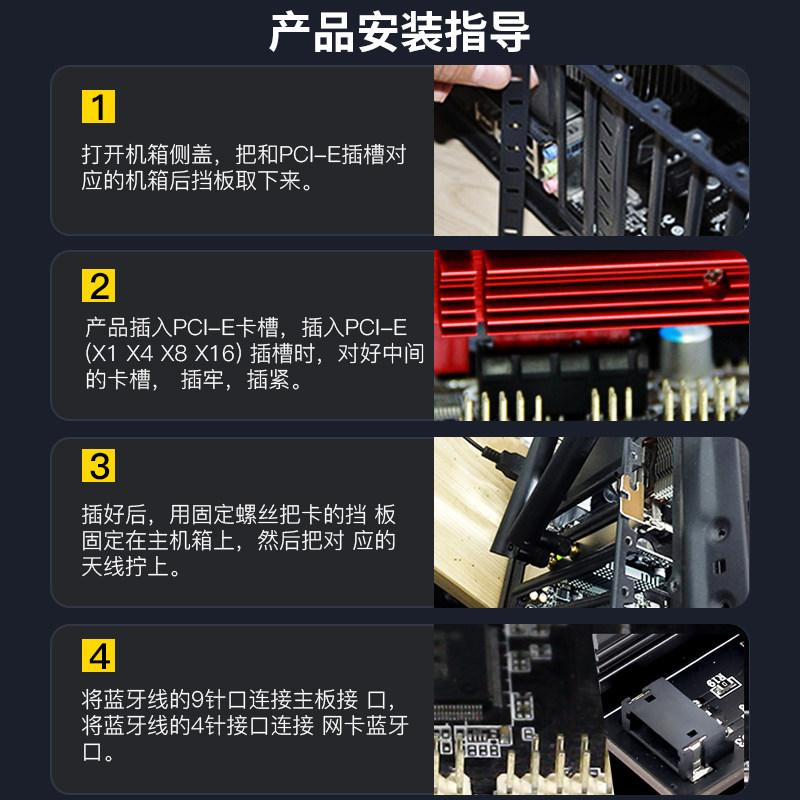 产品安装指导

1

打开机箱侧盖，把和PCI-E插槽对应的机箱后挡板取下来。

2

产品插入PCI-E卡槽，插入PCI-E (X1 X4 X8 X16) 插槽时，对好中间的卡槽， 插牢，插紧。

3

插好后，用固定螺丝把卡的挡 板固定在主机箱上，然后把对 应的天线拧上。

4

将蓝牙线的9针口连接主板接 口，将蓝牙线的4针接口连接 网卡蓝牙口。