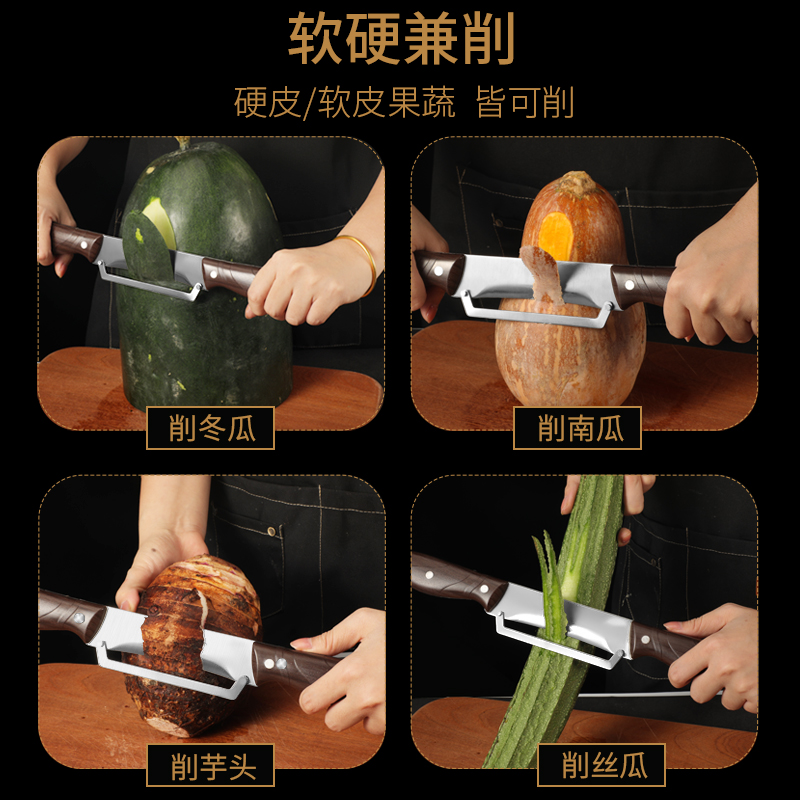 软硬兼削

硬皮/软皮果蔬 皆可削

削冬瓜

削南瓜

削芋头

削丝瓜