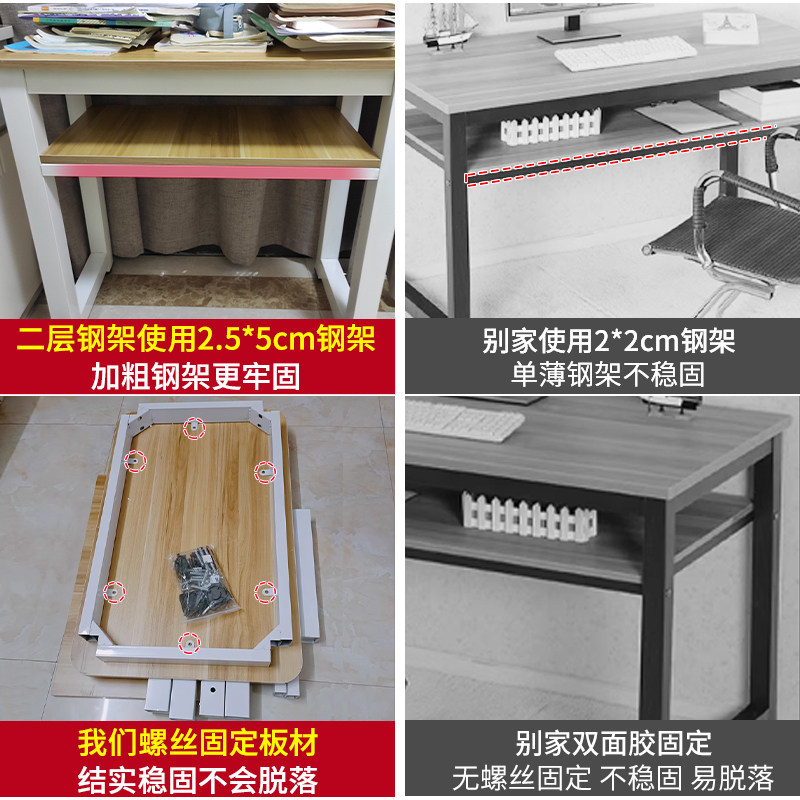 二层钢架使用2.5*5cm钢架
加粗钢架更牢固

别家使用2*2cm钢架
单薄钢架不稳固

我们螺丝固定板材
结实稳固不会脱落

别家双面胶固定
无螺丝固定 不稳固 易脱落