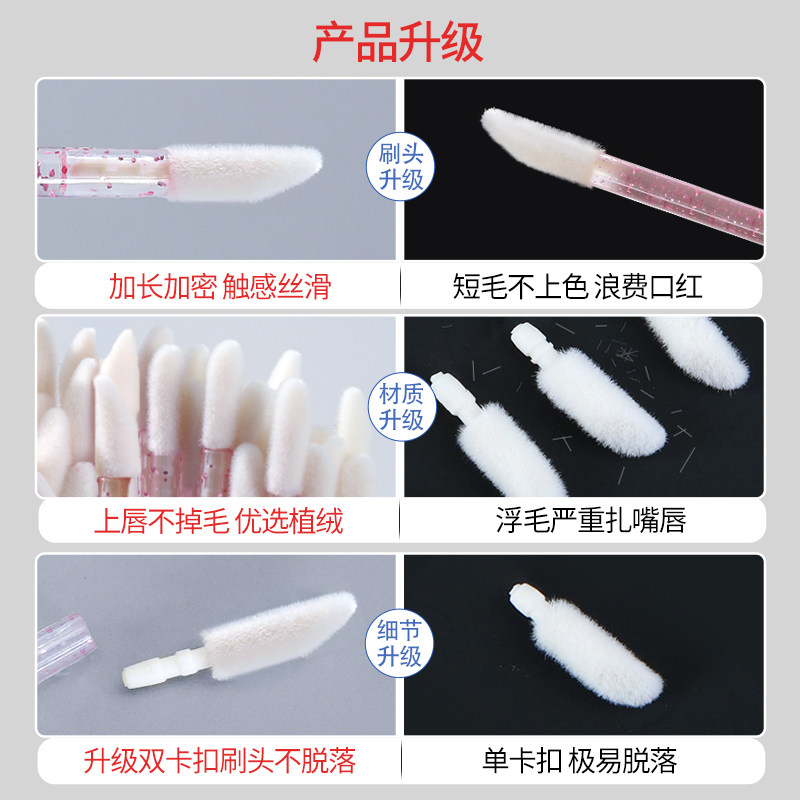 产品升级

刷头升级

加长加密 触感丝滑

短毛不上色 浪费口红

材质升级

上唇不掉毛 优选植绒

浮毛严重扎嘴唇

细节升级

升级双卡扣刷头不脱落

单卡扣 极易脱落