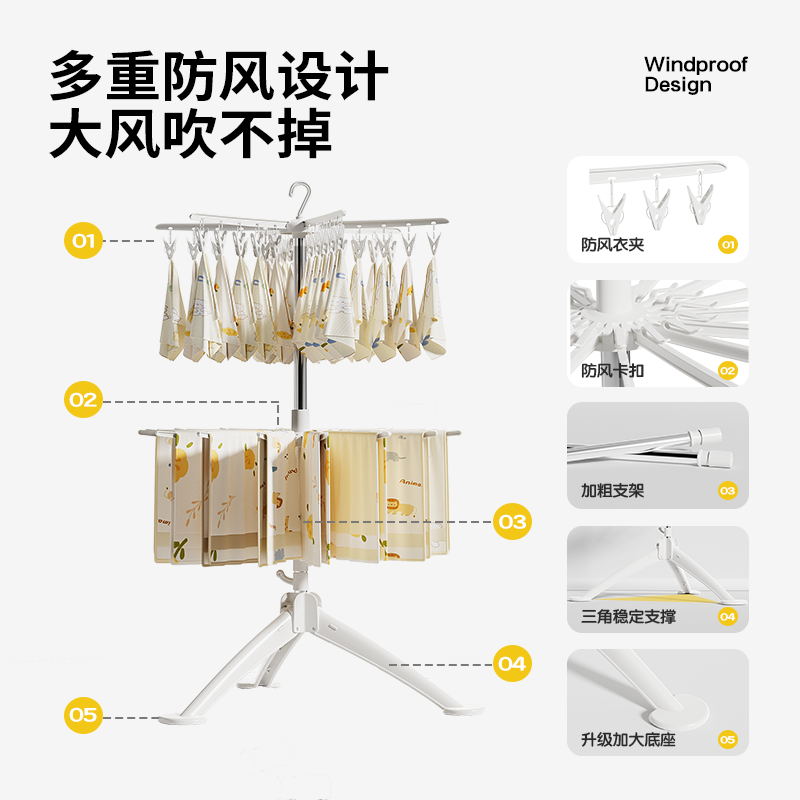 多重防风设计
大风吹不掉

Windproof
Design

01
02
03
04
05

防风衣夹 01

防风卡扣 02

加粗支架 03

三角稳定支撑 04

升级加大底座 05