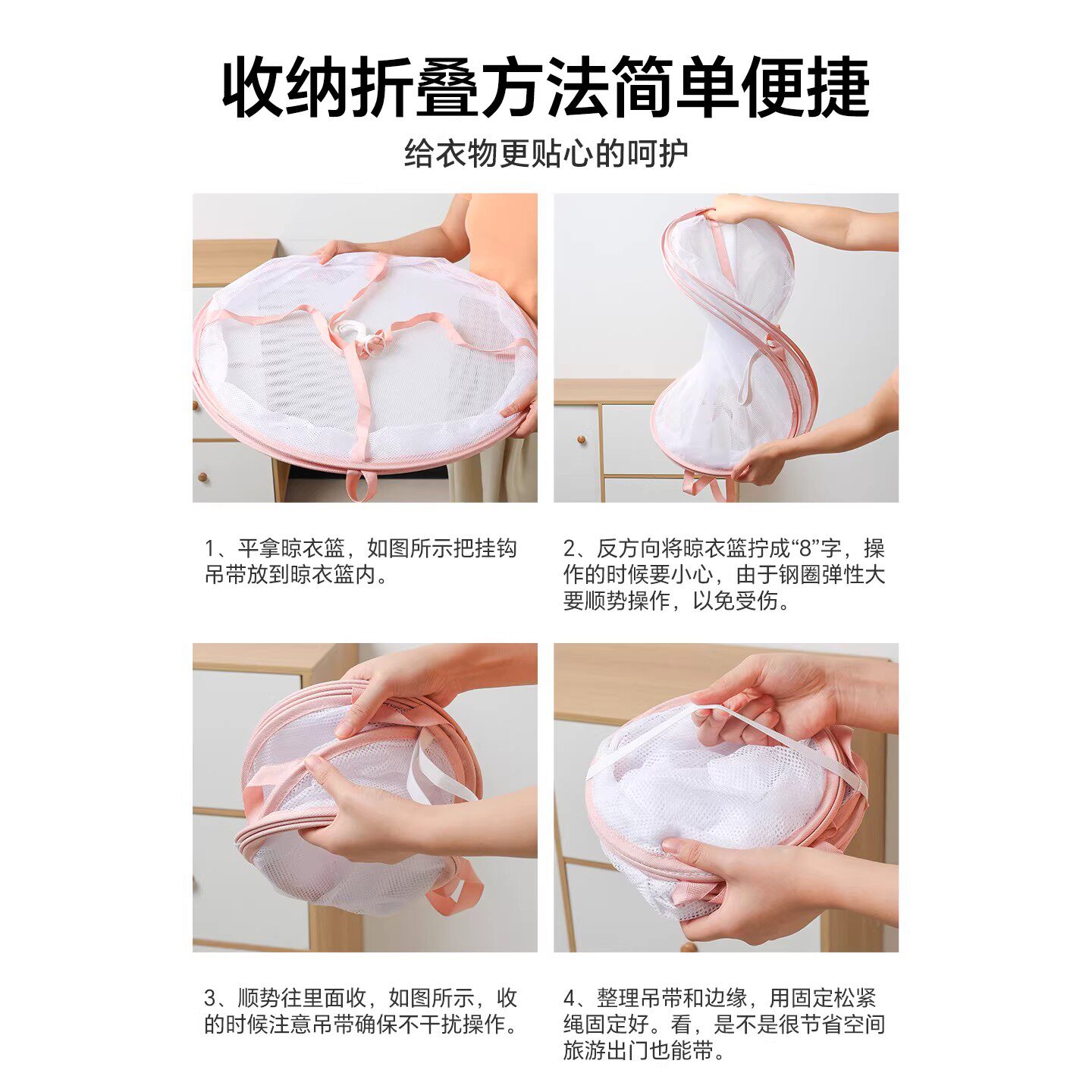 收纳折叠方法简单便捷

给衣物更贴心的呵护

1、平拿晾衣篮，如图所示把挂钩吊带放到晾衣篮内。

2、反方向将晾衣篮拧成“8”字，操作的时候要小心，由于钢圈弹性大要顺势操作，以免受伤。

3、顺势往里面收，如图所示，收的时候注意吊带确保不干扰操作。

4、整理吊带和边缘，用固定松紧绳固定好。看，是不是很节省空间旅游出门也能带。