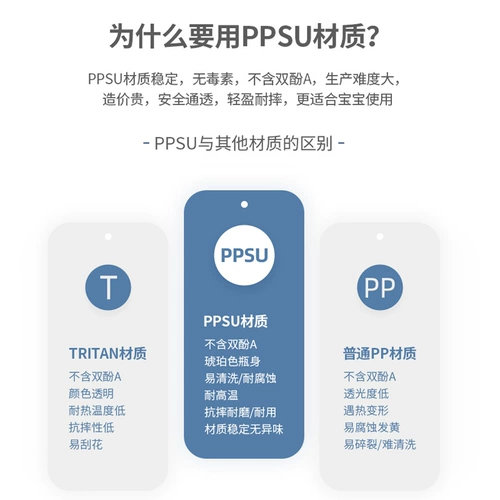 为什么要用PPSU材质?

PPSU材质稳定，无毒素，不含双酚A，生产难度大，造价贵，安全通透，轻盈耐摔，更适合宝宝使用

- PPSU与其他材质的区别 -

T

TRITAN材质

不含双酚A
颜色透明
耐热温度低
抗摔性低
易刮花

PPSU

PPSU材质

不含双酚A
琥珀色瓶身
易清洗/耐腐蚀
耐高温
抗摔耐磨/耐用
材质稳定无异味

PP

普通PP材质

不含双酚A
透光度低
遇热变形
易腐蚀发黄
易碎裂/难清洗