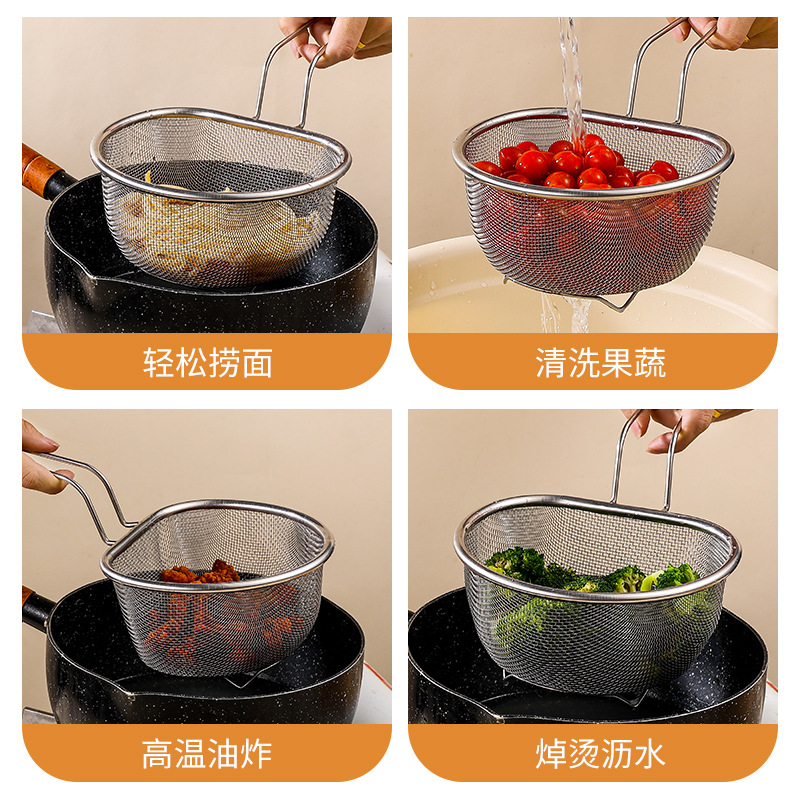 轻松捞面

清洗果蔬

高温油炸

焯烫沥水