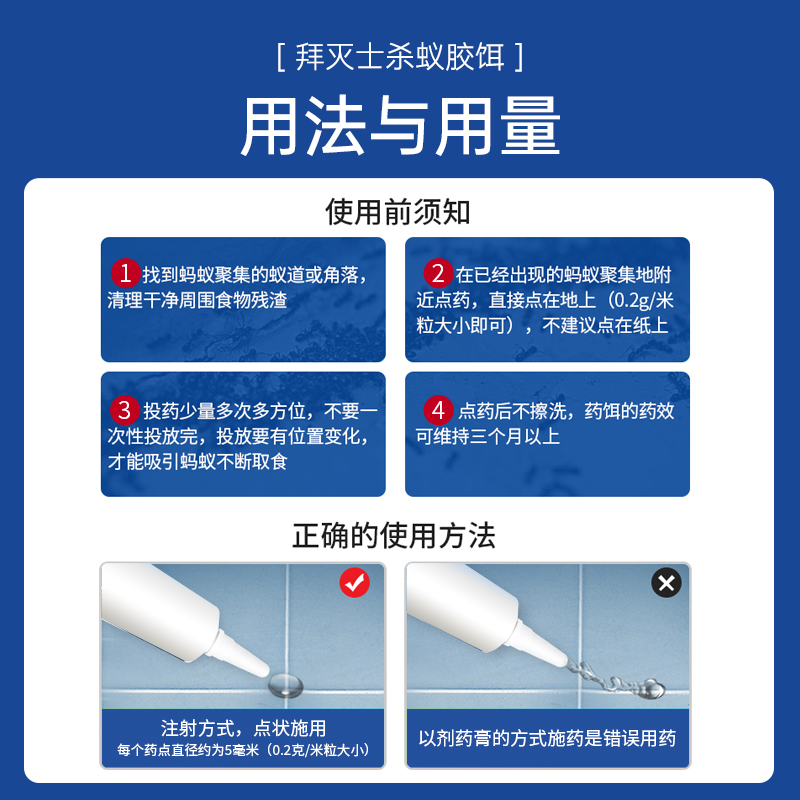 [ 拜灭士杀蚁胶饵 ]

用法与用量

使用前须知

1 找到蚂蚁聚集的蚁道或角落，清理干净周围食物残渣

2 在已经出现的蚂蚁聚集地附近点药，直接点在地上（0.2g/米粒大小即可），不建议点在纸上

3 投药少量多次多方位，不要一次性投放完，投放要有位置变化，才能吸引蚂蚁不断取食

4 点药后不擦洗，药饵的药效可维持三个月以上

正确的使用方法

注射方式，点状施用
每个药点直径约为5毫米（0.2克/米粒大小）

以剂药膏的方式施药是错误用药