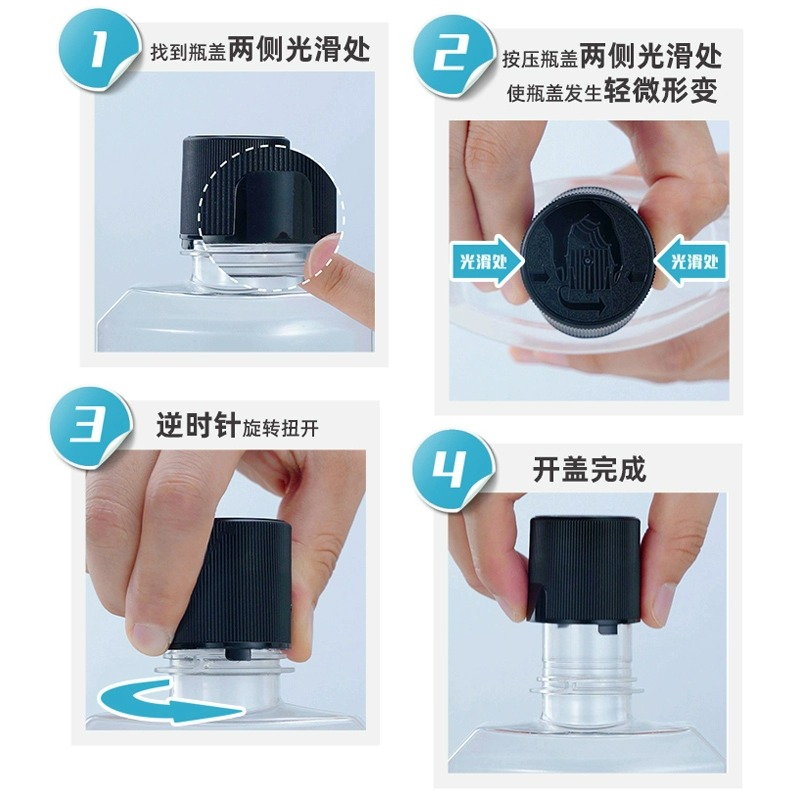 1 找到瓶盖两侧光滑处

2 按压瓶盖两侧光滑处
使瓶盖发生轻微形变

光滑处

光滑处

3 逆时针旋转扭开

4 开盖完成