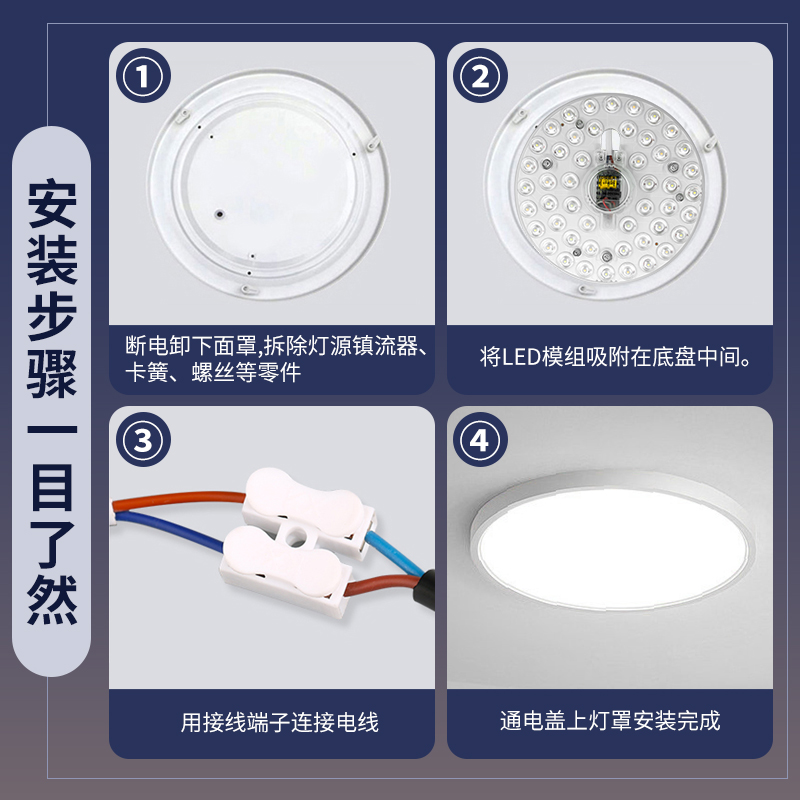 安装步骤一目了然

①
断电卸下面罩,拆除灯源镇流器、卡簧、螺丝等零件

②
将LED模组吸附在底盘中间。

③
用接线端子连接电线

④
通电盖上灯罩安装完成