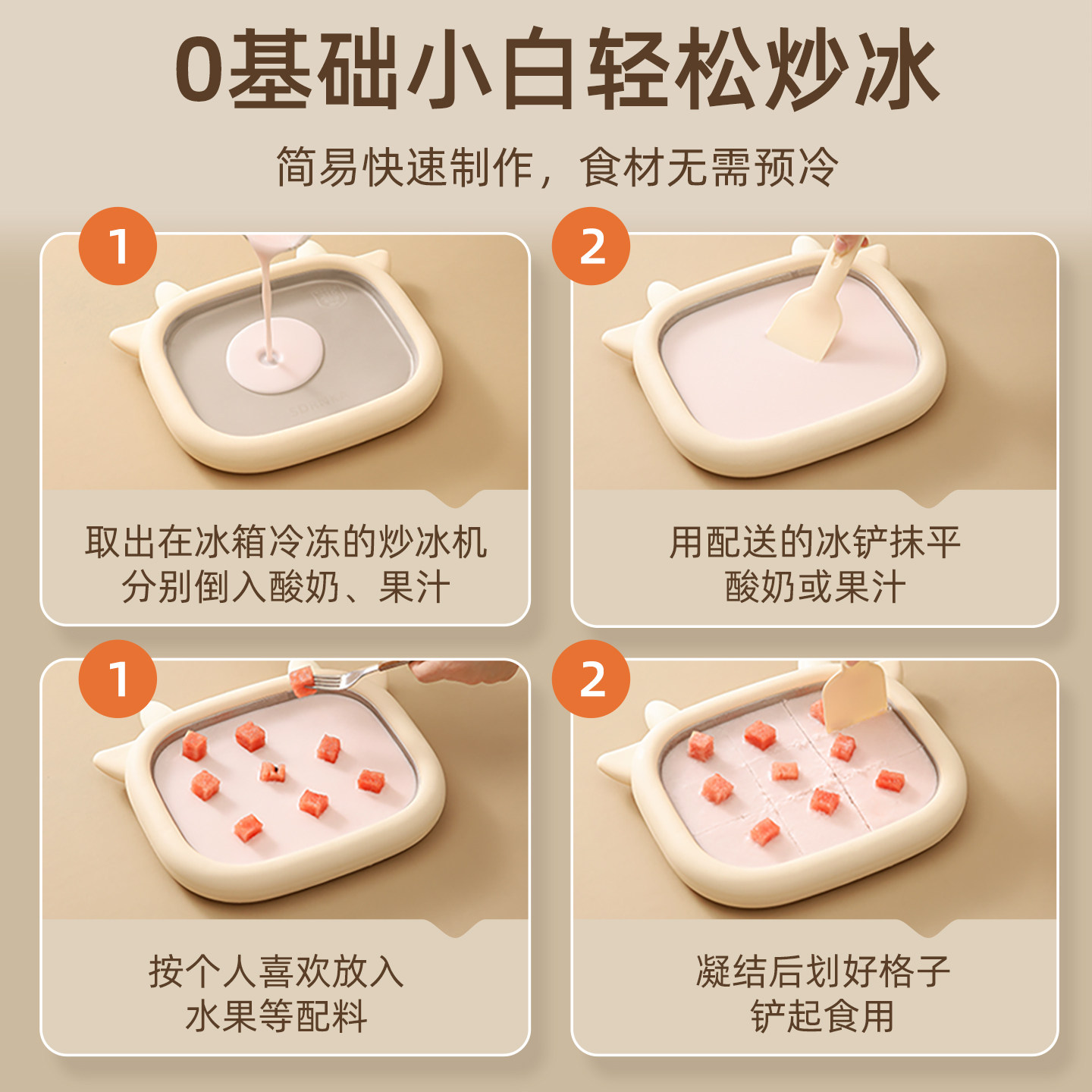 0基础小白轻松炒冰

简易快速制作，食材无需预冷

1

取出在冰箱冷冻的炒冰机
分别倒入酸奶、果汁

2

用配送的冰铲抹平
酸奶或果汁

1

按个人喜欢放入
水果等配料

2

凝结后划好格子
铲起食用