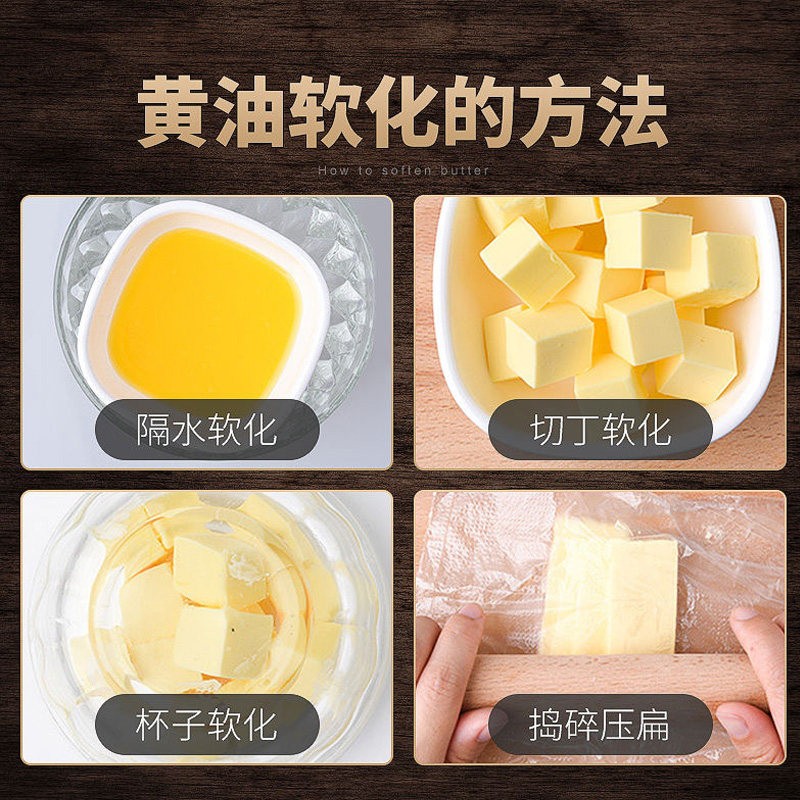 黄油软化的方法

How to soften butter

隔水软化

切丁软化

杯子软化

捣碎压扁