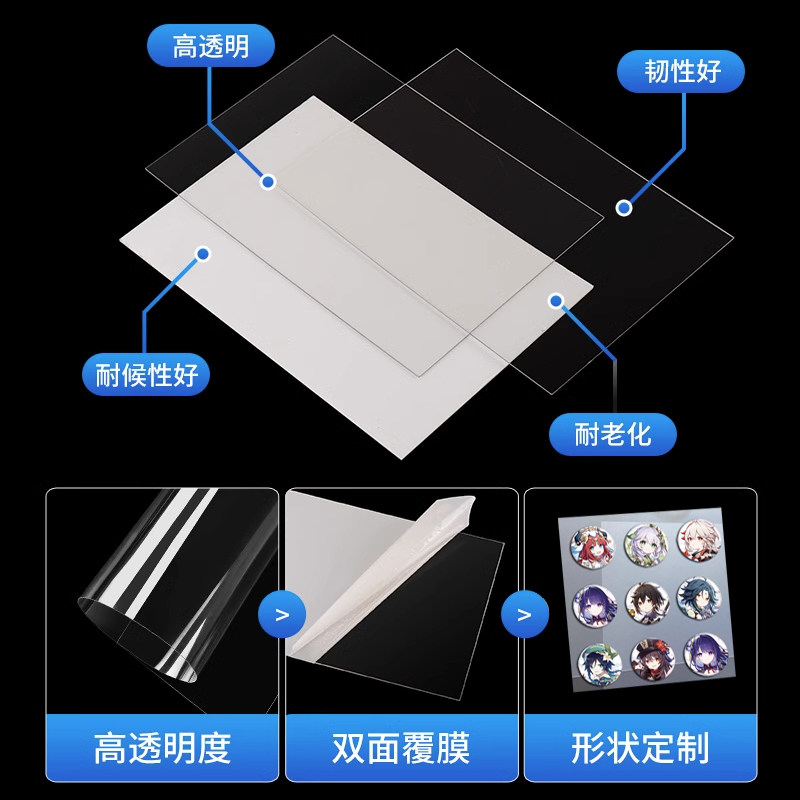 高透明

韧性好

耐候性好

耐老化

>

>

高透明度

双面覆膜

形状定制