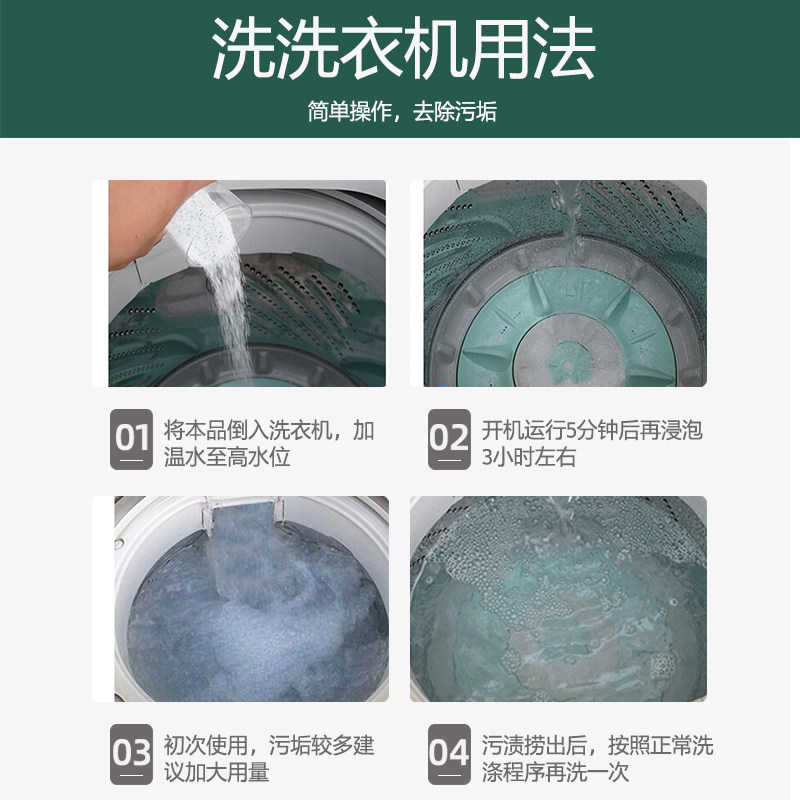 洗洗衣机用法

简单操作，去除污垢

01 将本品倒入洗衣机，加温水至高水位

02 开机运行5分钟后再浸泡3小时左右

03 初次使用，污垢较多建议加大用量

04 污渍捞出后，按照正常洗涤程序再洗一次