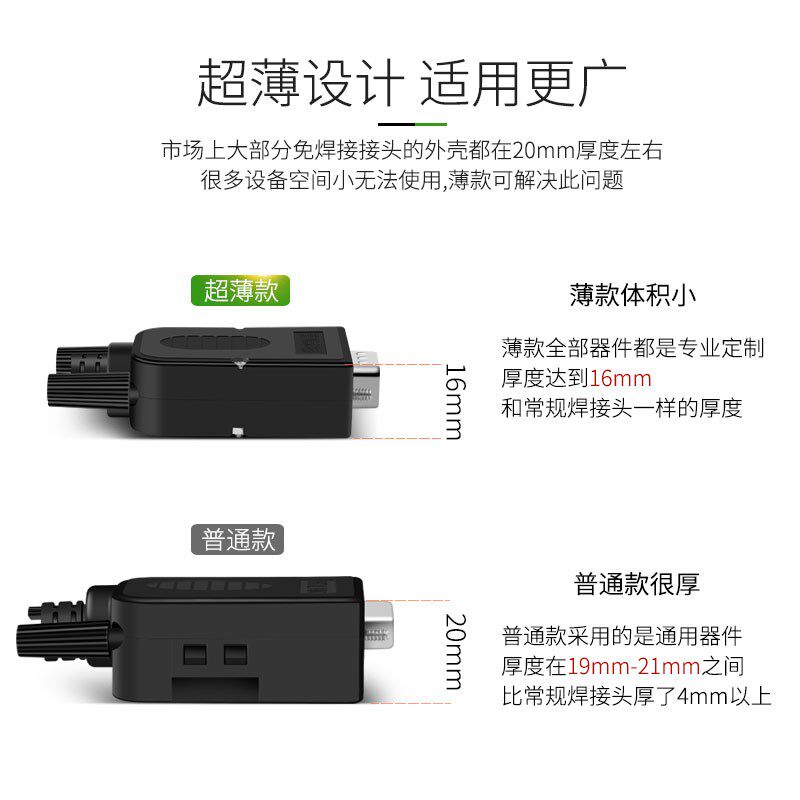 超薄设计 适用更广

市场上大部分免焊接接头的外壳都在20mm厚度左右
很多设备空间小无法使用,薄款可解决此问题

超薄款

16mm

薄款体积小

薄款全部器件都是专业定制
厚度达到16mm
和常规焊接头一样的厚度

普通款

20mm

普通款很厚

普通款采用的是通用器件
厚度在19mm-21mm之间
比常规焊接头厚了4mm以上