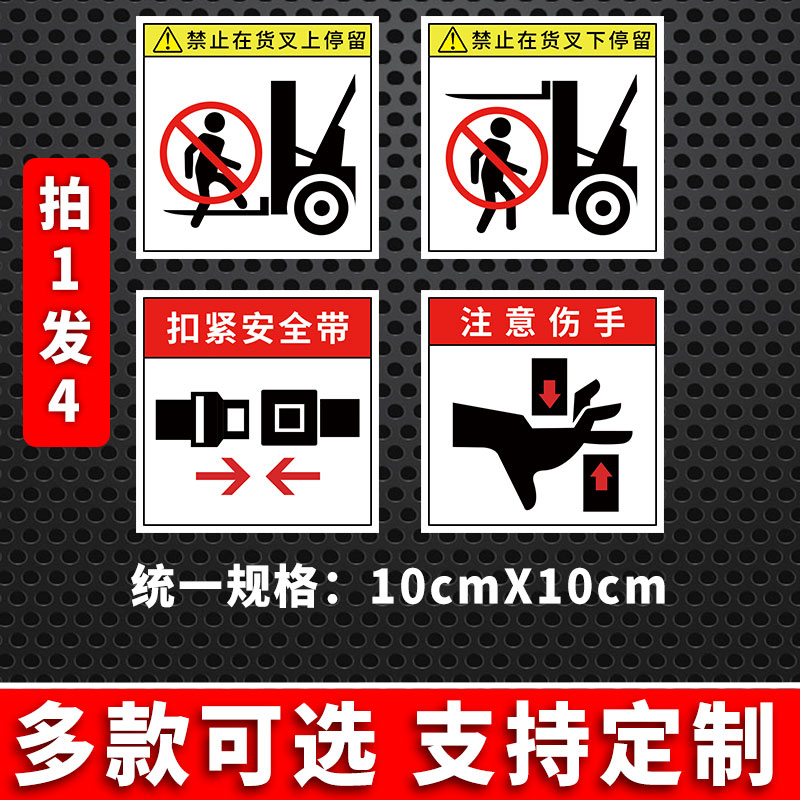 拍1发4

禁止在货叉上停留

禁止在货叉下停留

扣紧安全带

注意伤手

统一规格：10cmX10cm

多款可选 支持定制