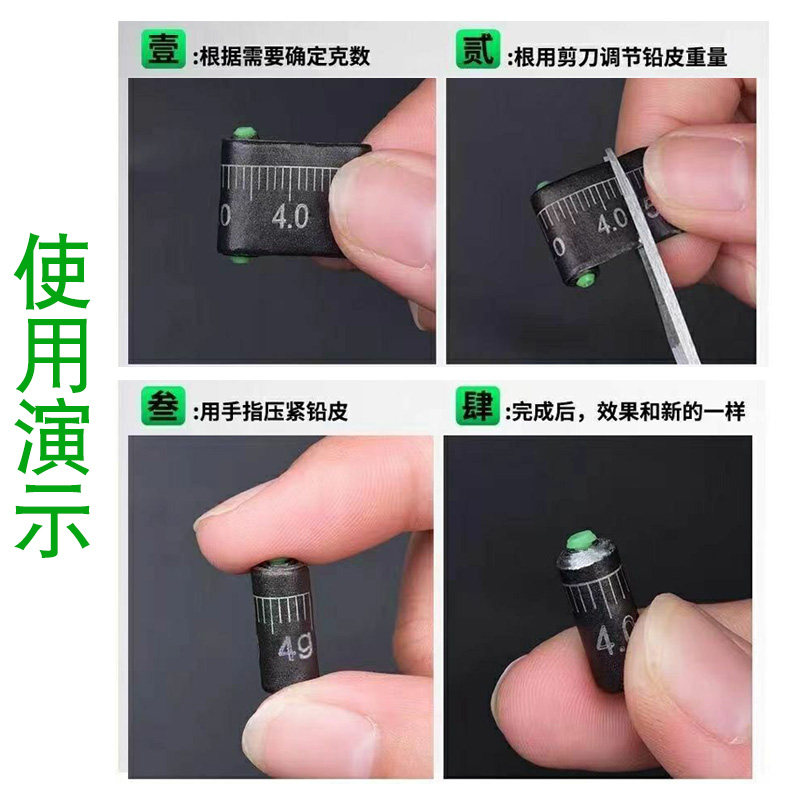 使用演示

壹 :根据需要确定克数

0 4.0

贰 :根用剪刀调节铅皮重量

0 4.0 5

叁 :用手指压紧铅皮

4g

肆 :完成后，效果和新的一样

4.0