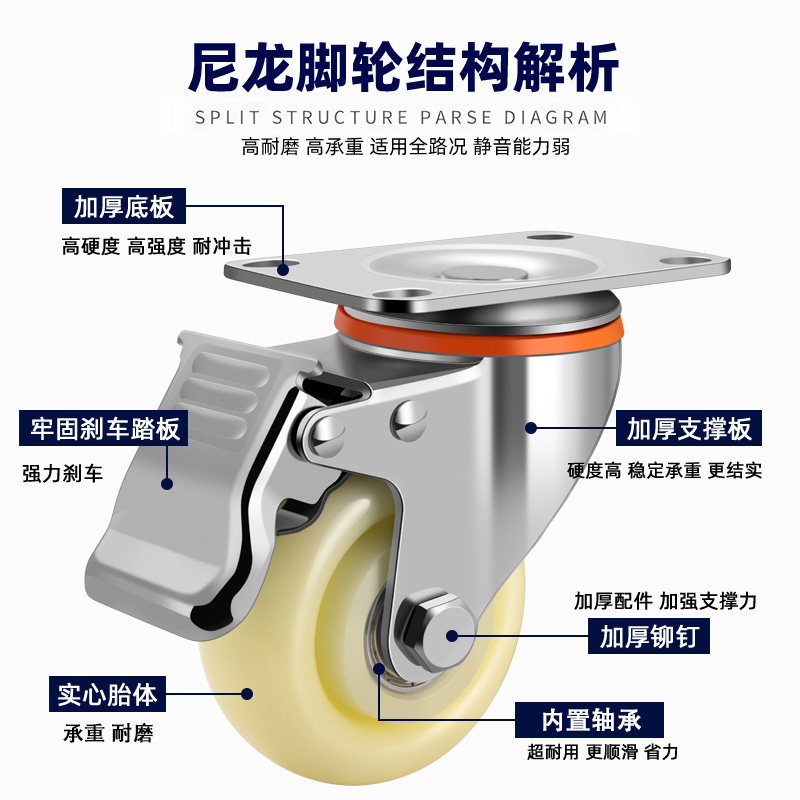 尼龙脚轮结构解析
SPLIT STRUCTURE PARSE DIAGRAM
高耐磨 高承重 适用全路况 静音能力弱

加厚底板
高硬度 高强度 耐冲击

牢固刹车踏板
强力刹车

加厚支撑板
硬度高 稳定承重 更结实

加厚配件 加强支撑力
加厚铆钉

实心胎体
承重 耐磨

内置轴承
超耐用 更顺滑 省力