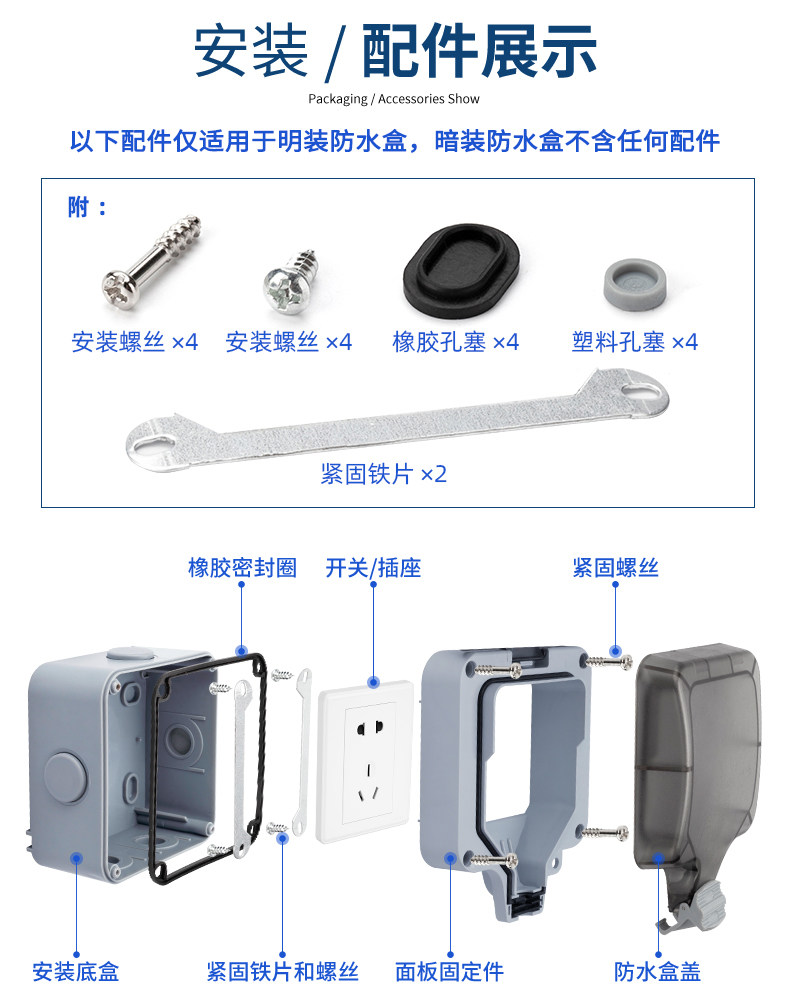 安装 / 配件展示

Packaging / Accessories Show

以下配件仅适用于明装防水盒，暗装防水盒不含任何配件

附：

安装螺丝 ×4
安装螺丝 ×4
橡胶孔塞 ×4
塑料孔塞 ×4

紧固铁片 ×2

橡胶密封圈
开关/插座
紧固螺丝

安装底盒
紧固铁片和螺丝
面板固定件
防水盒盖