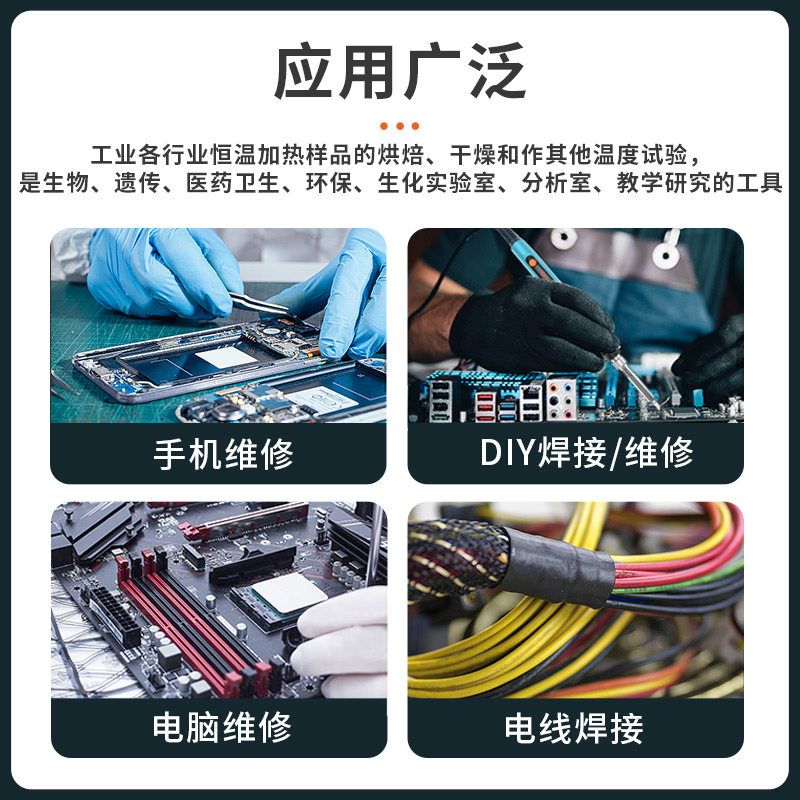 应用广泛

工业各行业恒温加热样品的烘焙、干燥和作其他温度试验，是生物、遗传、医药卫生、环保、生化实验室、分析室、教学研究的工具

手机维修

DIY焊接/维修

电脑维修

电线焊接