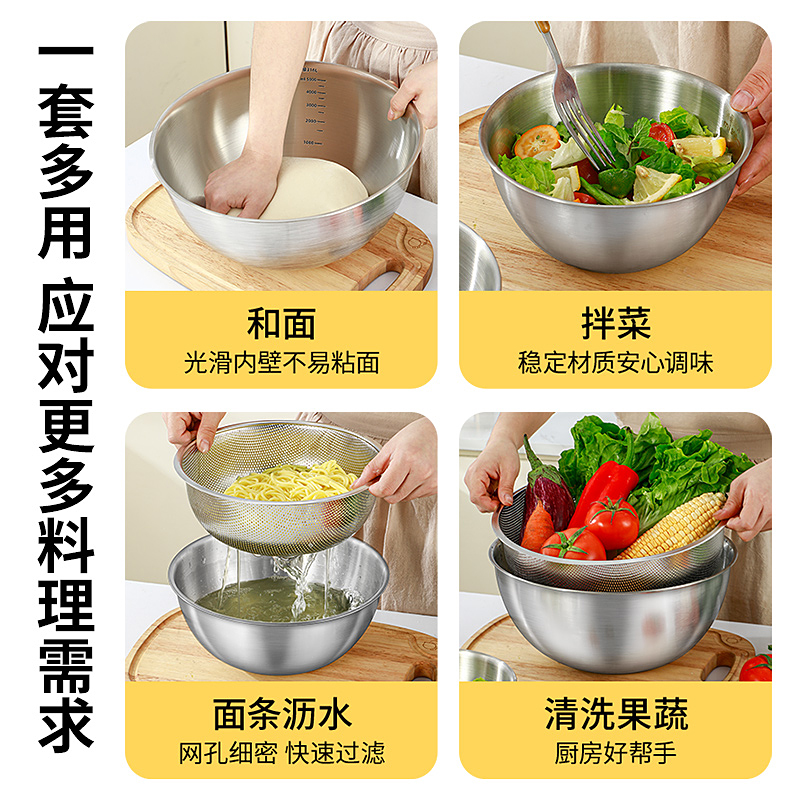 一套多用 应对更多料理需求

和面
光滑内壁不易粘面

拌菜
稳定材质安心调味

面条沥水
网孔细密 快速过滤

清洗果蔬
厨房好帮手