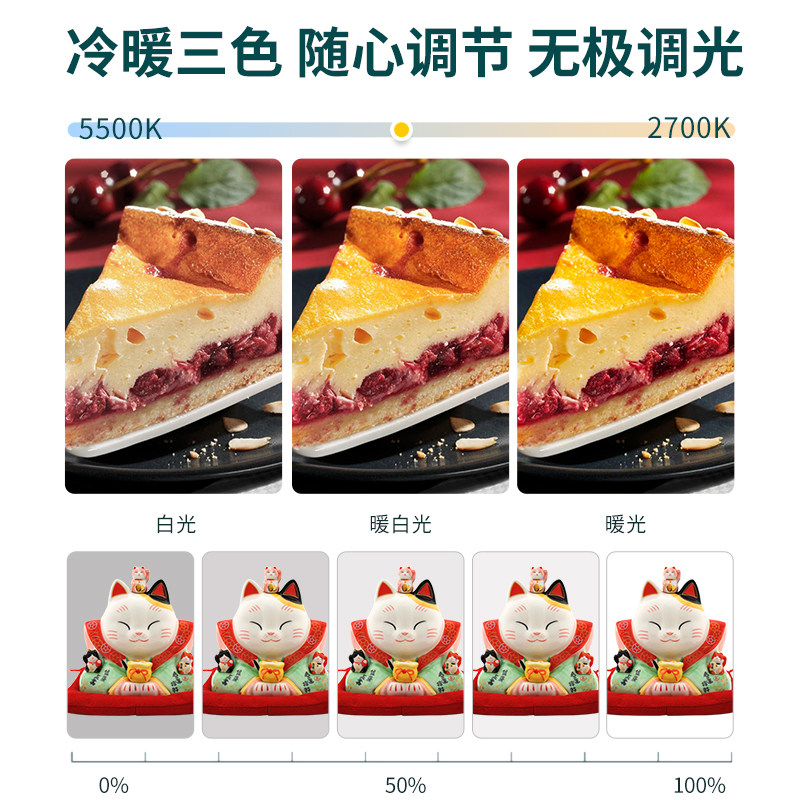 冷暖三色 随心调节 无极调光

5500K 2700K

白光 暖白光 暖光

0% 50% 100%