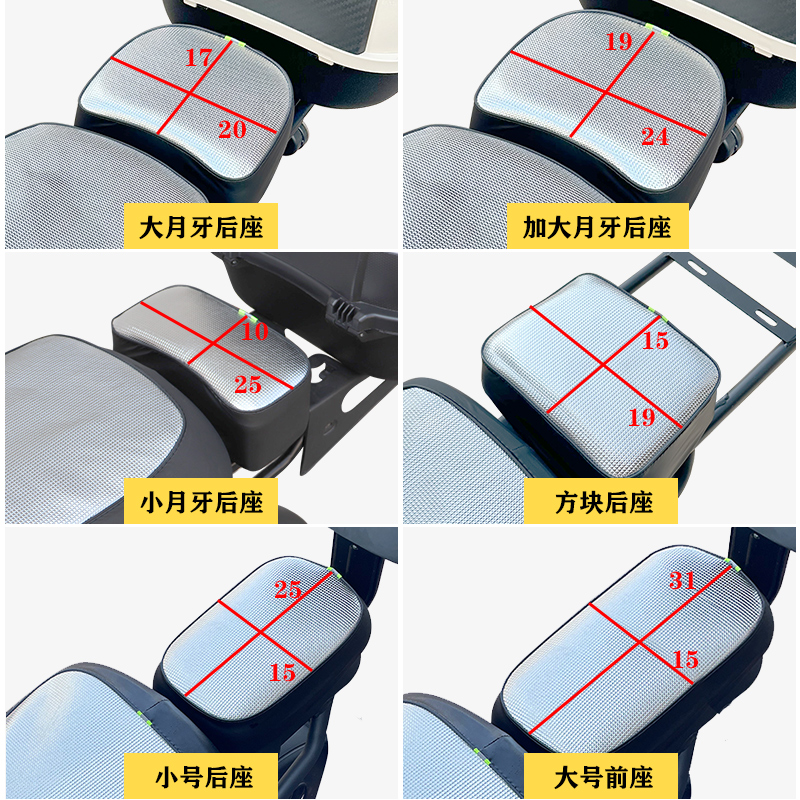 17
20
大月牙后座

19
24
加大月牙后座

10
25
小月牙后座

15
19
方块后座

25
15
小号后座

31
15
大号前座