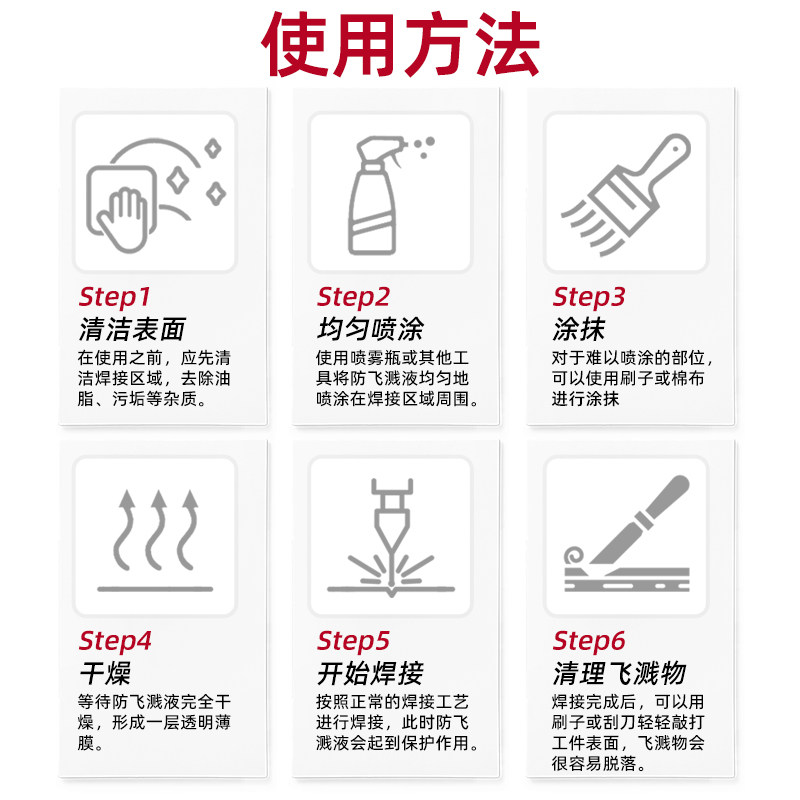 使用方法

Step1
清洁表面
在使用之前，应先清洁焊接区域，去除油脂、污垢等杂质。

Step2
均匀喷涂
使用喷雾瓶或其他工具将防飞溅液均匀地喷涂在焊接区域周围。

Step3
涂抹
对于难以喷涂的部位，可以使用刷子或棉布进行涂抹

Step4
干燥
等待防飞溅液完全干燥，形成一层透明薄膜。

Step5
开始焊接
按照正常的焊接工艺进行焊接，此时防飞溅液会起到保护作用。

Step6
清理飞溅物
焊接完成后，可以用刷子或刮刀轻轻敲打工件表面，飞溅物会很容易脱落。