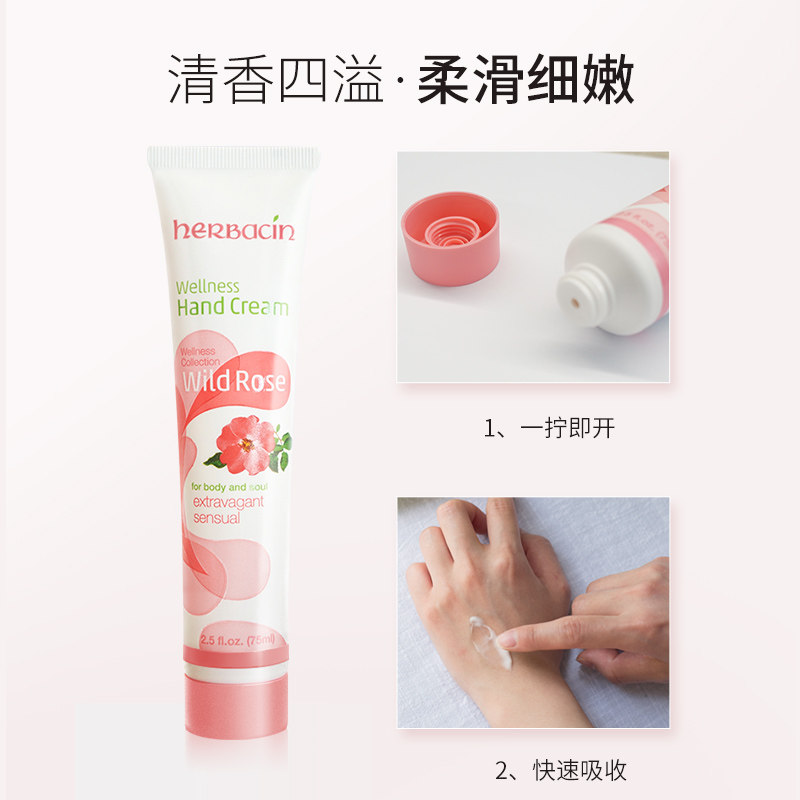 清香四溢·柔滑细嫩

herbacin

Wellness
Hand Cream

Wellness
Collection
Wild Rose

for body and soul
extravagant
sensual

2.5 fl.oz. (75ml)

1、一拧即开

2、快速吸收