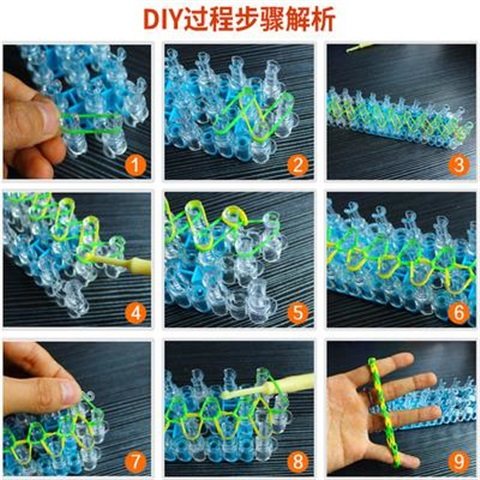 DIY过程步骤解析

1

2

3

4

5

6

7

8

9