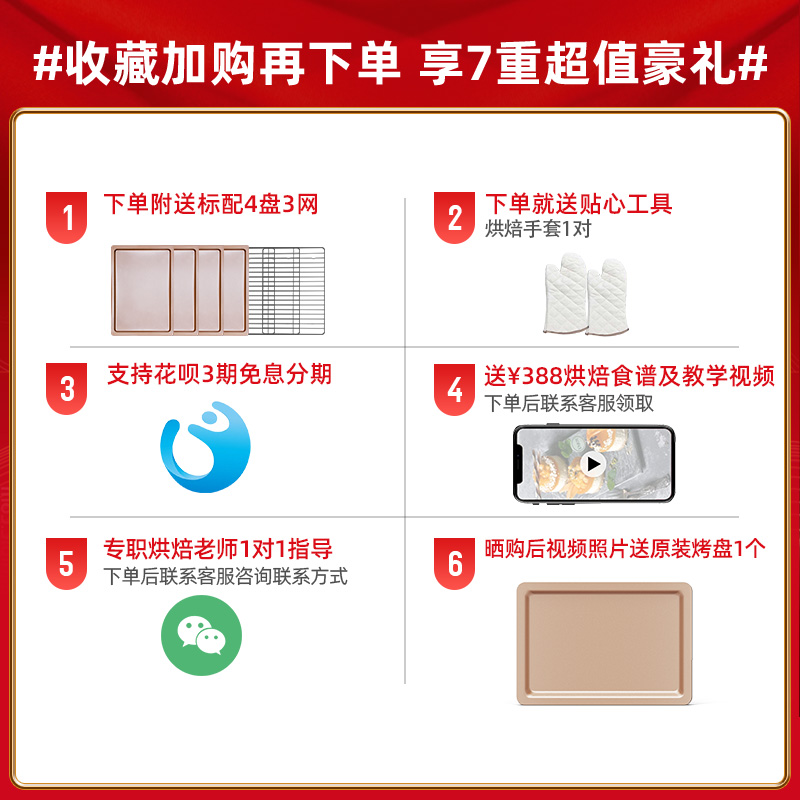 #收藏加购再下单 享7重超值豪礼#

1 下单附送标配4盘3网

2 下单就送贴心工具
烘焙手套1对

3 支持花呗3期免息分期

4 送¥388烘焙食谱及教学视频
下单后联系客服领取

5 专职烘焙老师1对1指导
下单后联系客服咨询联系方式

6 晒购后视频照片送原装烤盘1个