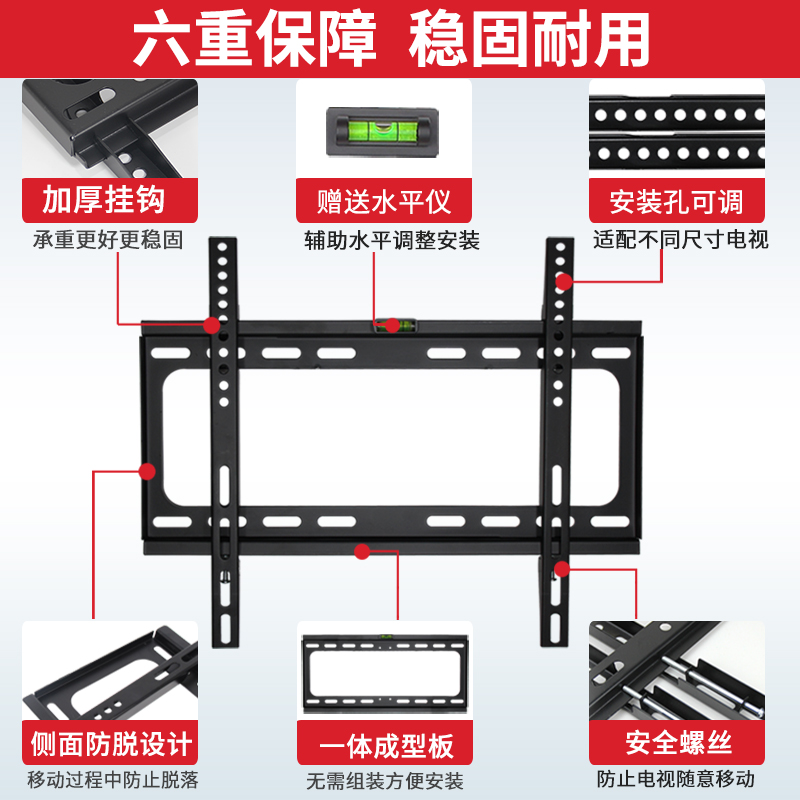 六重保障 稳固耐用

加厚挂钩
承重更好更稳固

赠送水平仪
辅助水平调整安装

安装孔可调
适配不同尺寸电视

侧面防脱设计
移动过程中防止脱落

一体成型板
无需组装方便安装

安全螺丝
防止电视随意移动