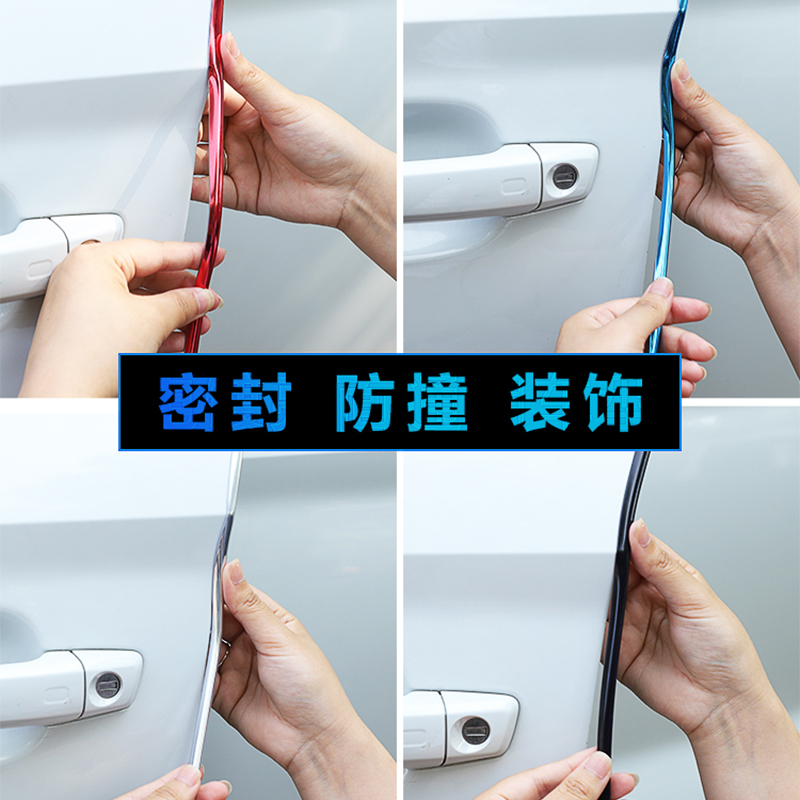 密封 防撞 装饰