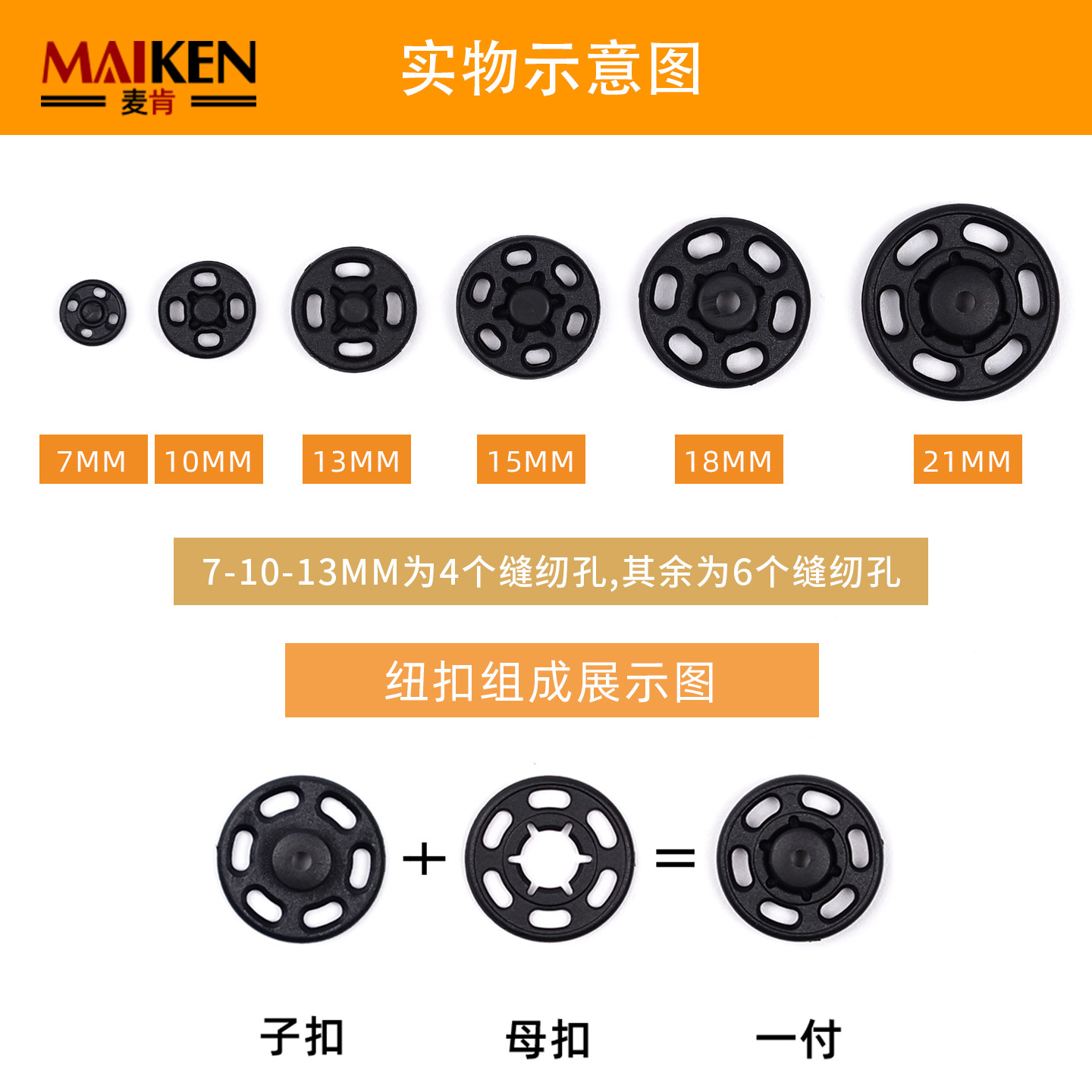 MAIKEN
麦肯

实物示意图

7MM 10MM 13MM 15MM 18MM 21MM

7-10-13MM为4个缝纫孔,其余为6个缝纫孔

纽扣组成展示图

+ =

子扣 母扣 一付