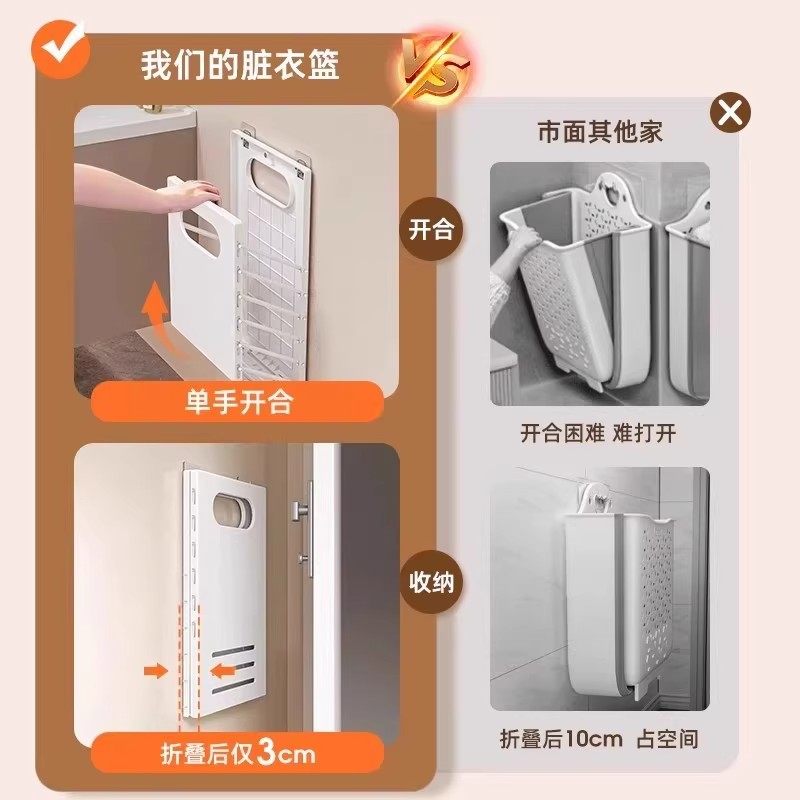 我们的脏衣篮

VS

市面其他家

开合

单手开合

开合困难 难打开

收纳

折叠后仅3cm

折叠后10cm 占空间