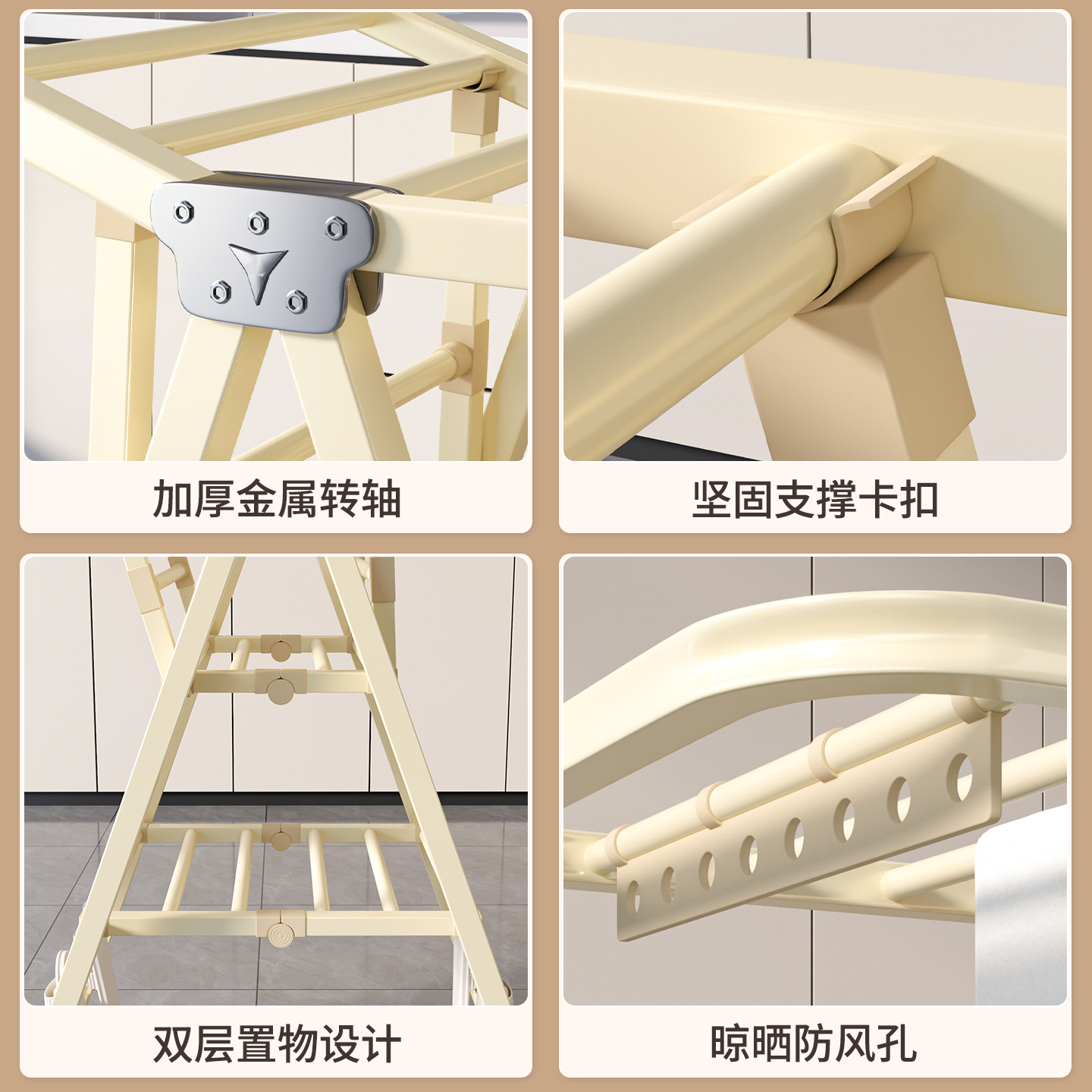 加厚金属转轴

坚固支撑卡扣

双层置物设计

晾晒防风孔