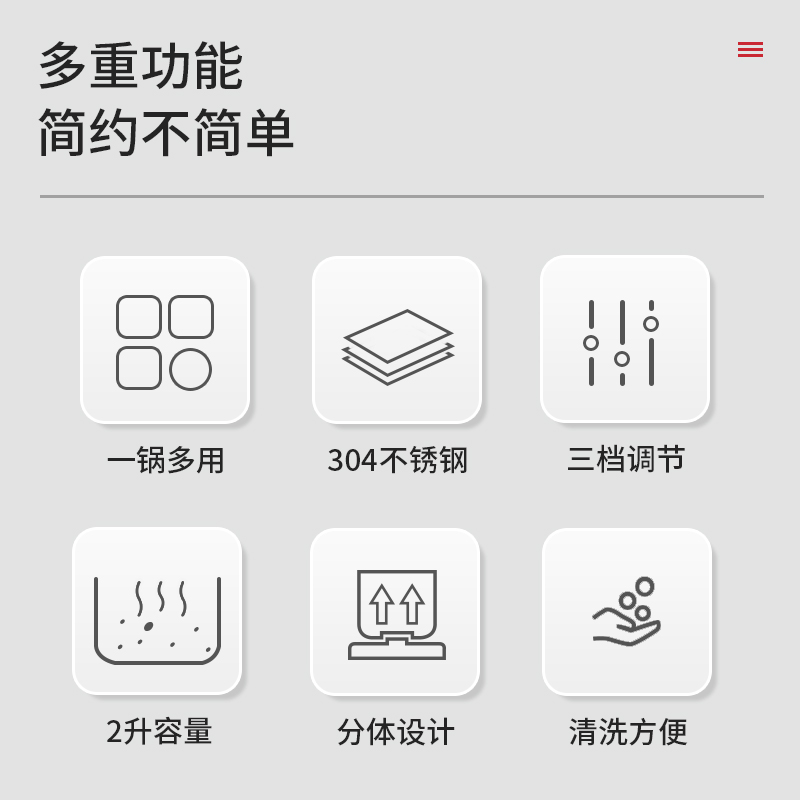 多重功能
简约不简单

一锅多用

304不锈钢

三档调节

2升容量

分体设计

清洗方便